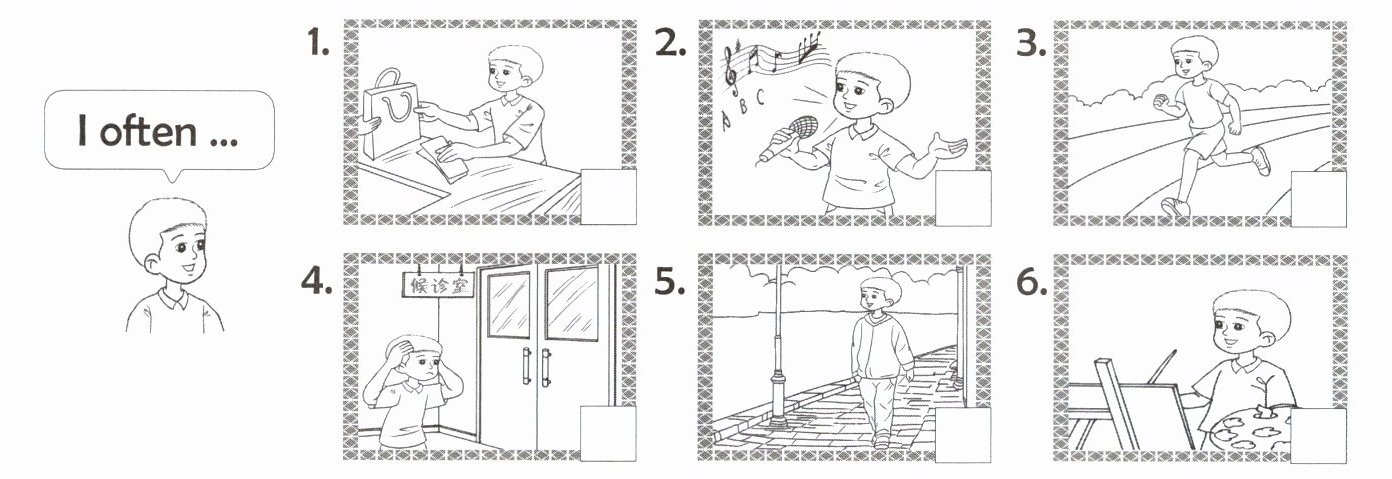 I often ...

1.

2.

A B C

3.

4.

候诊室

5.

6.