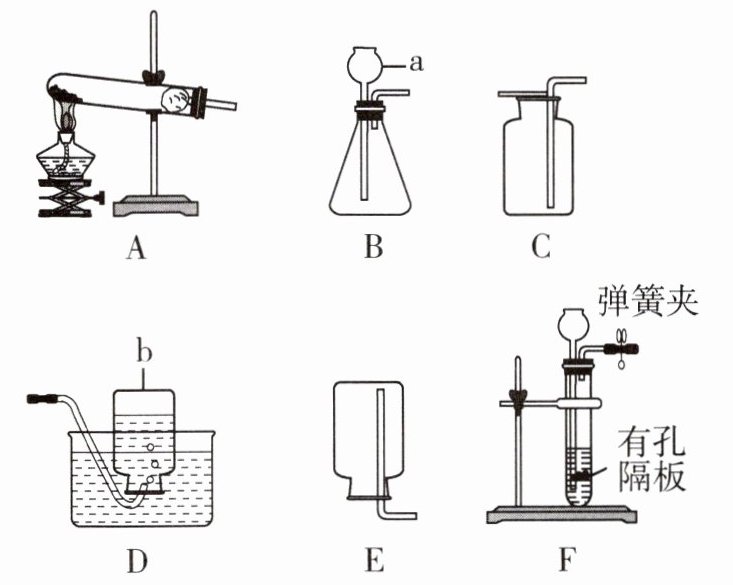 a

A

B

C

弹簧夹

b

有孔隔板

D

E

F