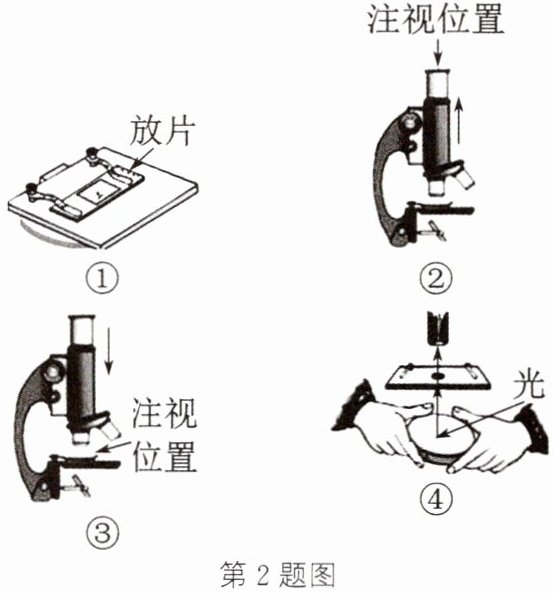 放片

①

注视位置

②

注视位置

③

光

④

第 2 题图