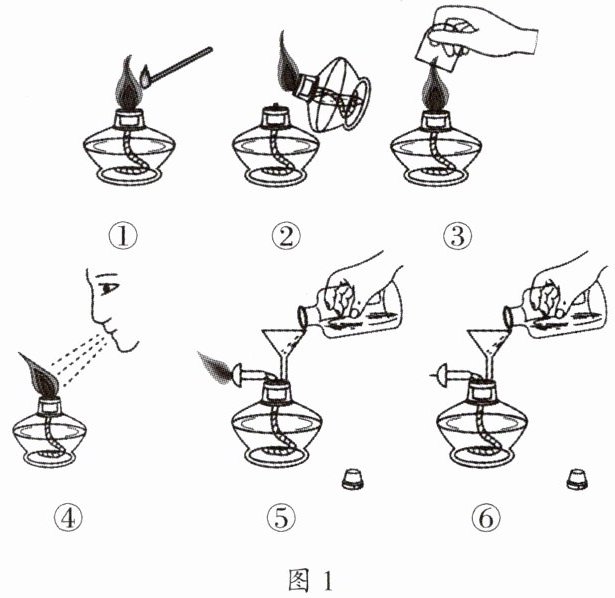 ①

②

③

④

⑤

⑥

图 1