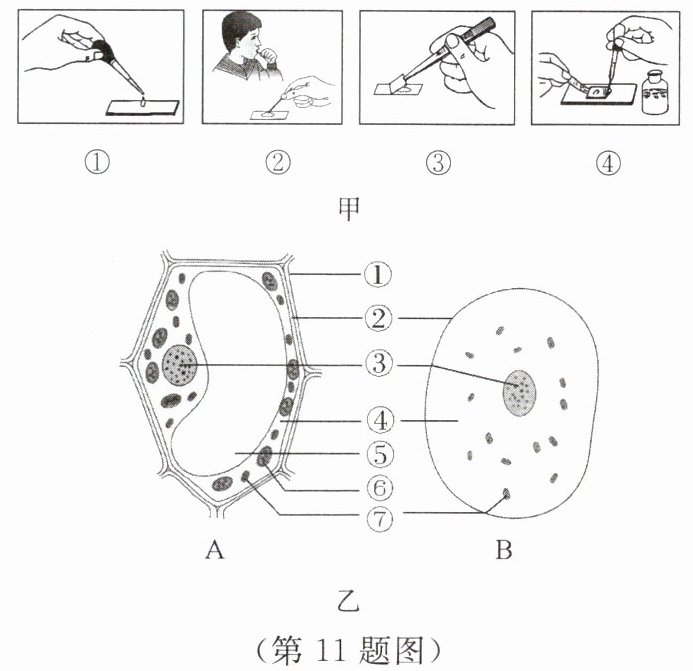 ①
②
③
④
甲
①
②
③
④
⑤
⑥
⑦
A
B
乙
（第 11 题图）