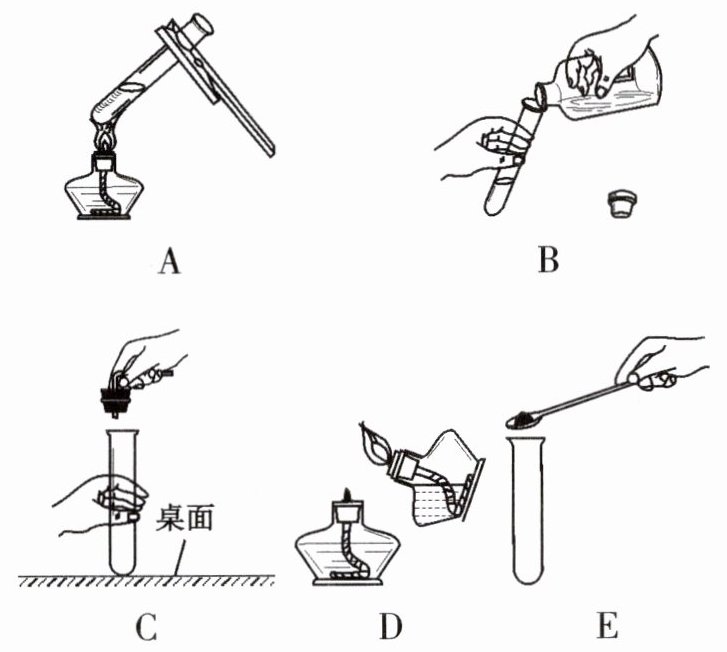 A

B

桌面

C

D

E