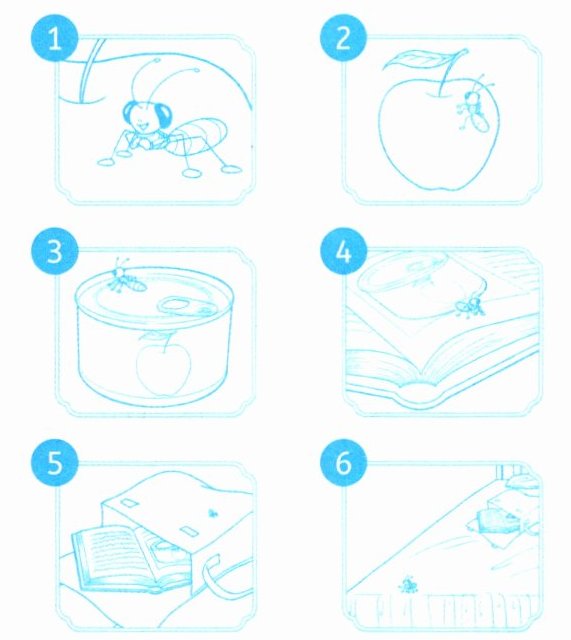 1

2

3

4

5

6