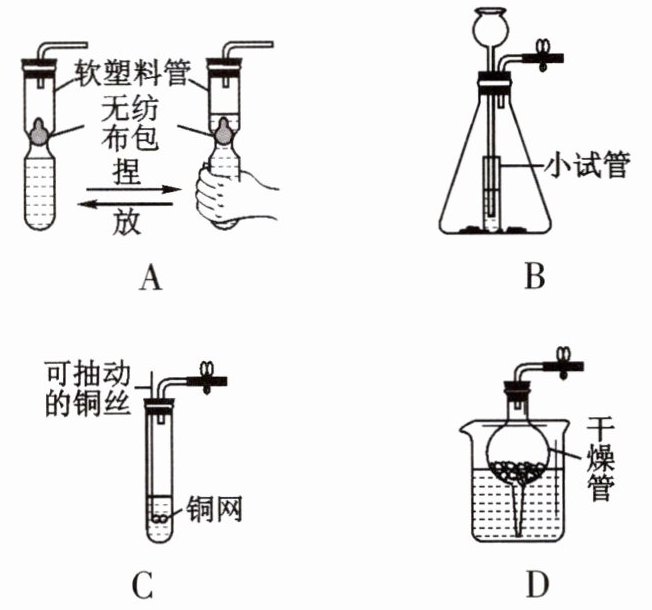 软塑料管
无纺布包
捏
放
A

小试管
B

可抽动的铜丝
铜网
C

干燥管
D