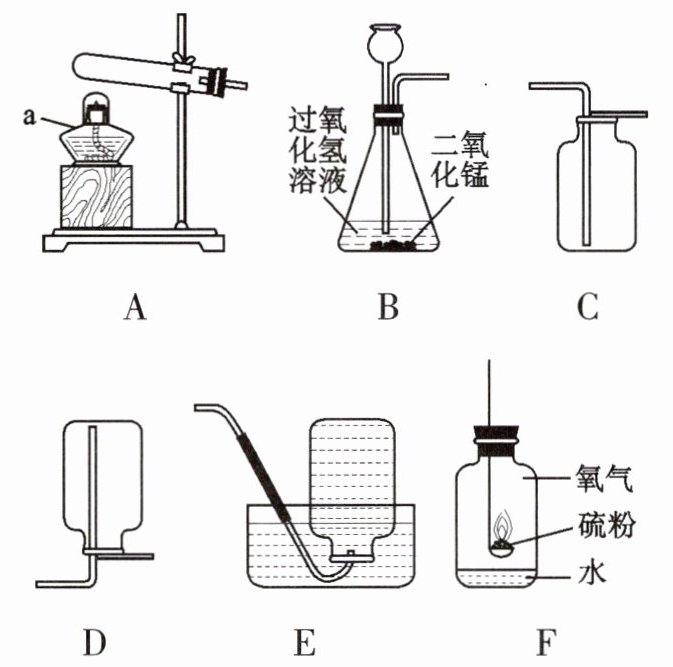 a

过氧化氢溶液

二氧化锰

A

B

C

氧气

硫粉

水

D

E

F