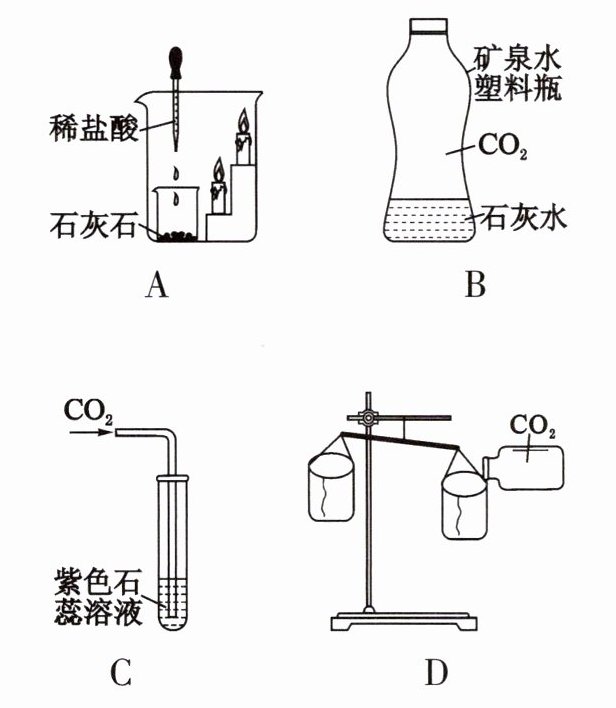 稀盐酸

石灰石

A

矿泉水塑料瓶

$CO_2$

石灰水

B

$CO_2$

紫色石蕊溶液

C

$CO_2$

D