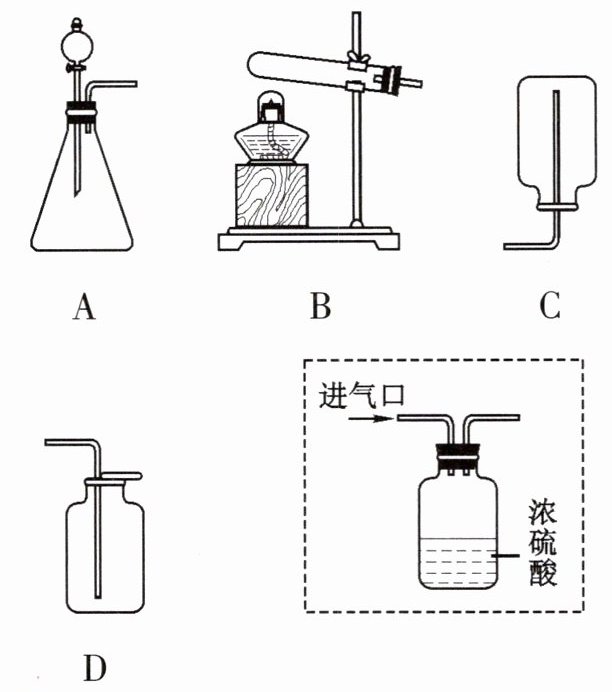 A

B

C

D

进气口

浓硫酸