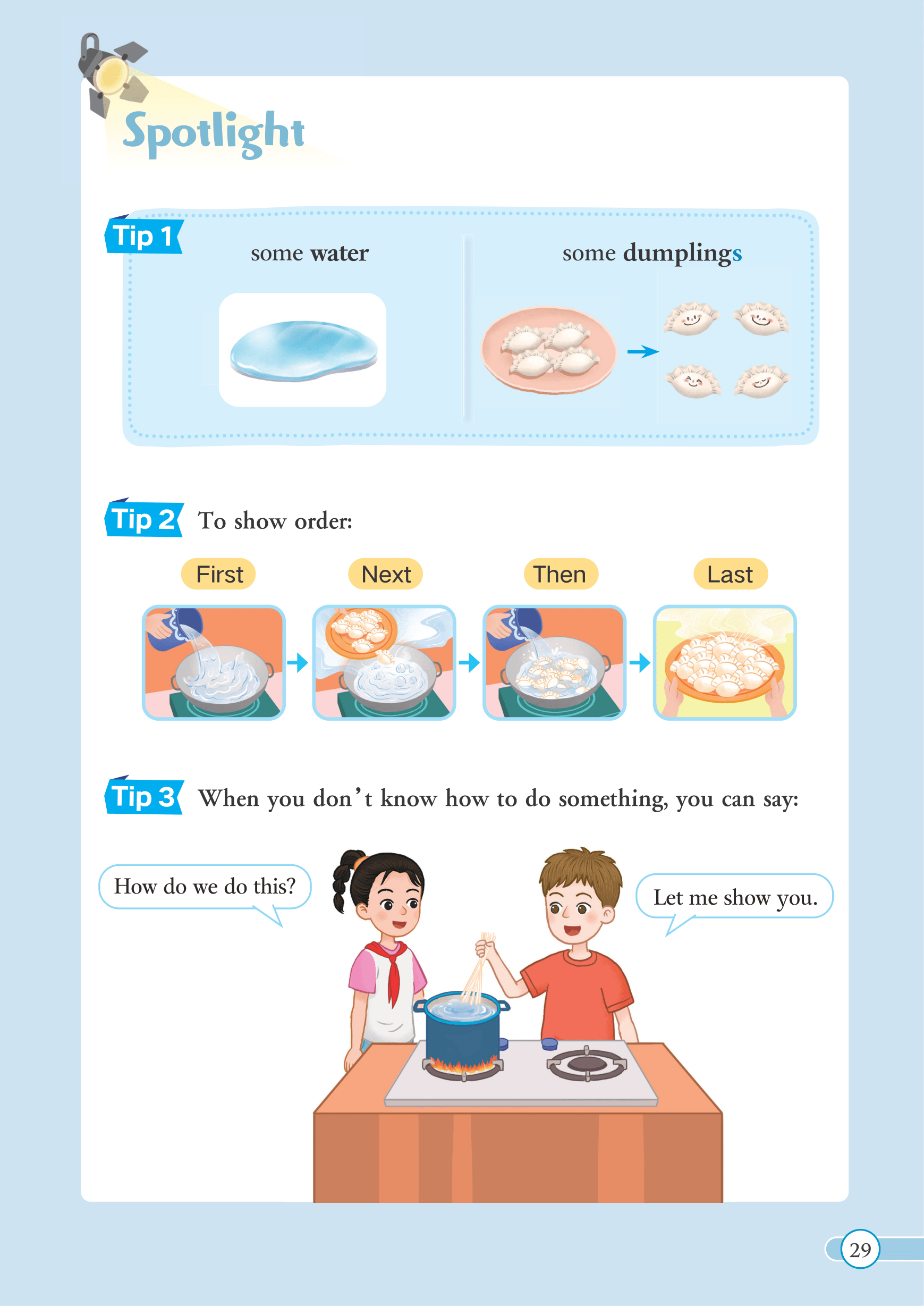 Spotlight

Tip 1 some water some dumplings

Tip 2 To show order:

First Next Then Last

Tip 3 When you don't know how to do something, you can say:

How do we do this?

Let me show you.

29