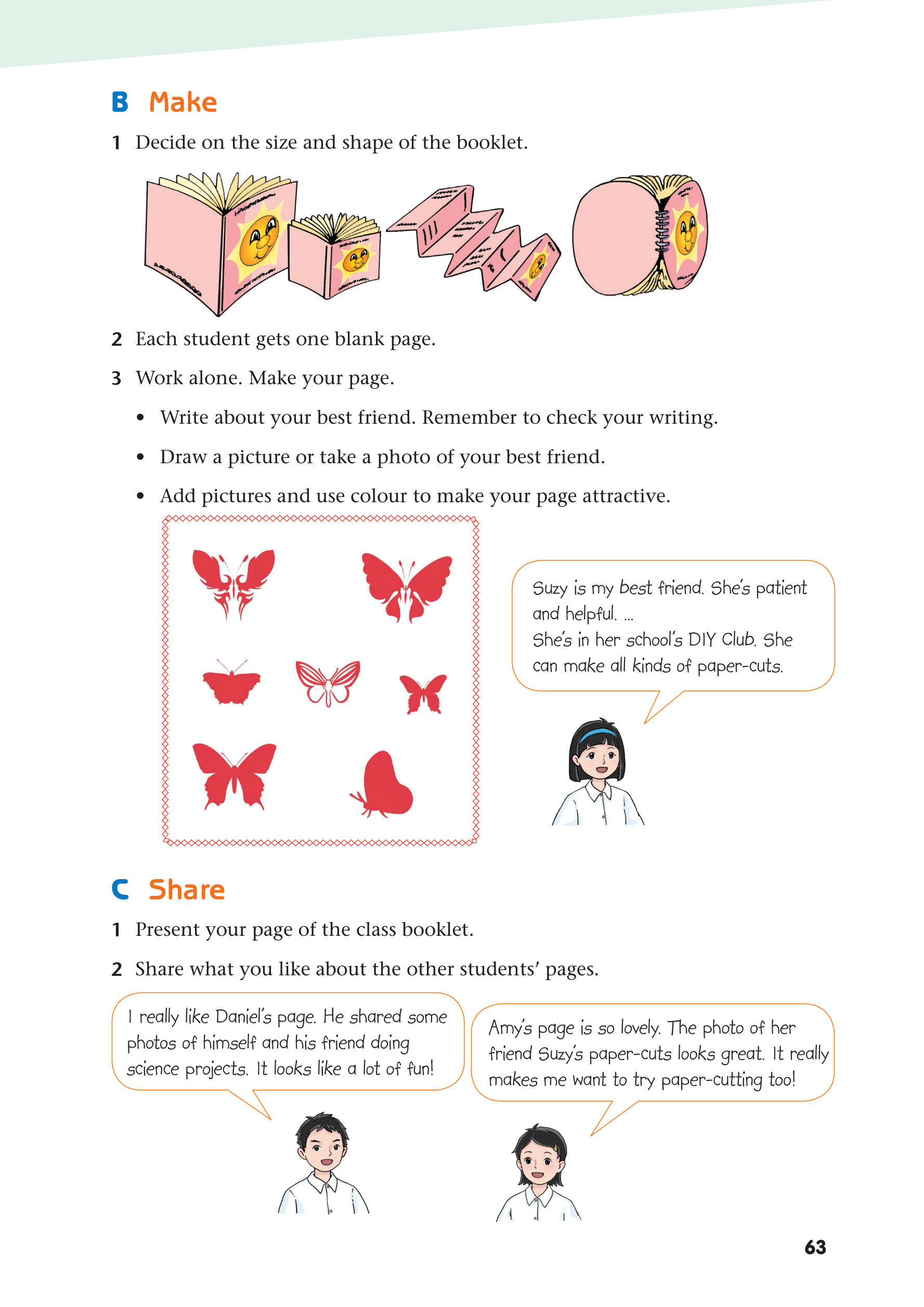 B Make

1 Decide on the size and shape of the booklet.

2 Each student gets one blank page.

3 Work alone. Make your page.

• Write about your best friend. Remember to check your writing.

• Draw a picture or take a photo of your best friend.

• Add pictures and use colour to make your page attractive.

Suzy is my best friend. She's patient and helpful. ...
She's in her school's DIY Club. She can make all kinds of paper-cuts.

C Share

1 Present your page of the class booklet.

2 Share what you like about the other students' pages.

I really like Daniel's page. He shared some photos of himself and his friend doing science projects. It looks like a lot of fun!

Amy's page is so lovely. The photo of her friend Suzy's paper-cuts looks great. It really makes me want to try paper-cutting too!

63