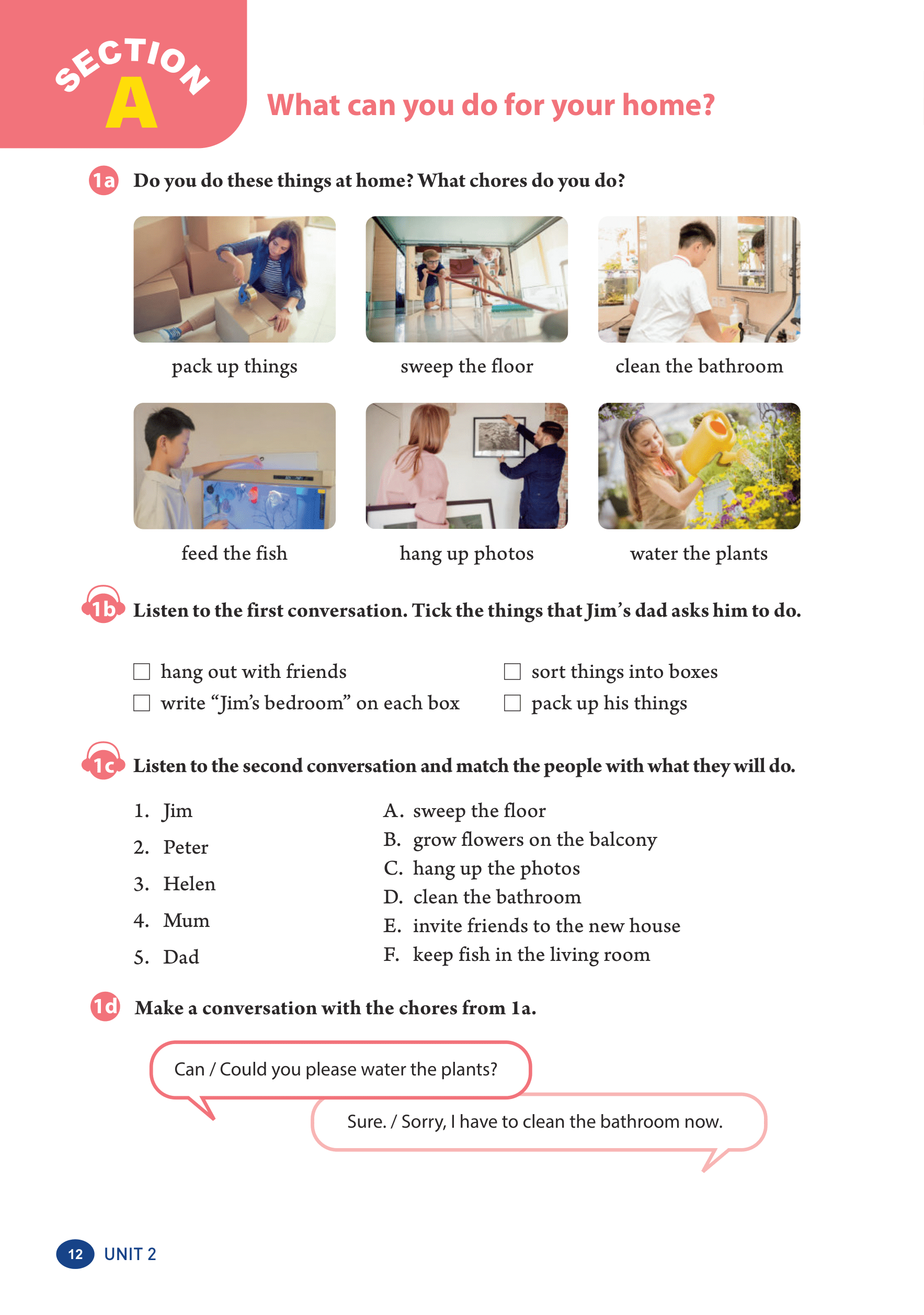 SECTION A

What can you do for your home?

1a Do you do these things at home? What chores do you do?

pack up things

sweep the floor

clean the bathroom

feed the fish

hang up photos

water the plants

1b Listen to the first conversation. Tick the things that Jim's dad asks him to do.

☐ hang out with friends
☐ write "Jim's bedroom" on each box
☐ sort things into boxes
☐ pack up his things

1c Listen to the second conversation and match the people with what they will do.

1. Jim
2. Peter
3. Helen
4. Mum
5. Dad

A. sweep the floor
B. grow flowers on the balcony
C. hang up the photos
D. clean the bathroom
E. invite friends to the new house
F. keep fish in the living room

1d Make a conversation with the chores from 1a.

Can / Could you please water the plants?

Sure. / Sorry, I have to clean the bathroom now.

12 UNIT 2