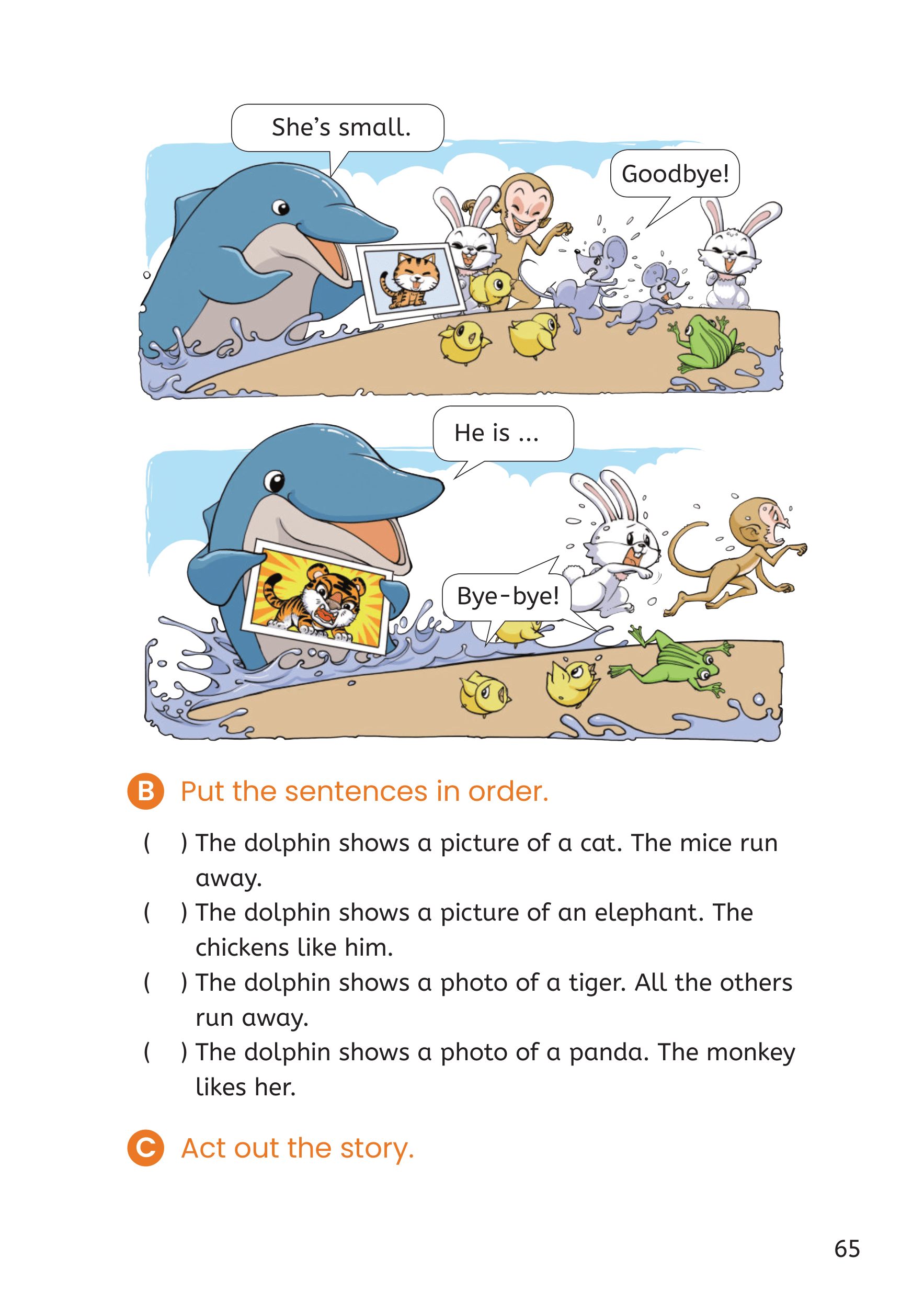 She's small.

Goodbye!

He is ...

Bye-bye!

B Put the sentences in order.

( ) The dolphin shows a picture of a cat. The mice run away.

( ) The dolphin shows a picture of an elephant. The chickens like him.

( ) The dolphin shows a photo of a tiger. All the others run away.

( ) The dolphin shows a photo of a panda. The monkey likes her.

C Act out the story.

65