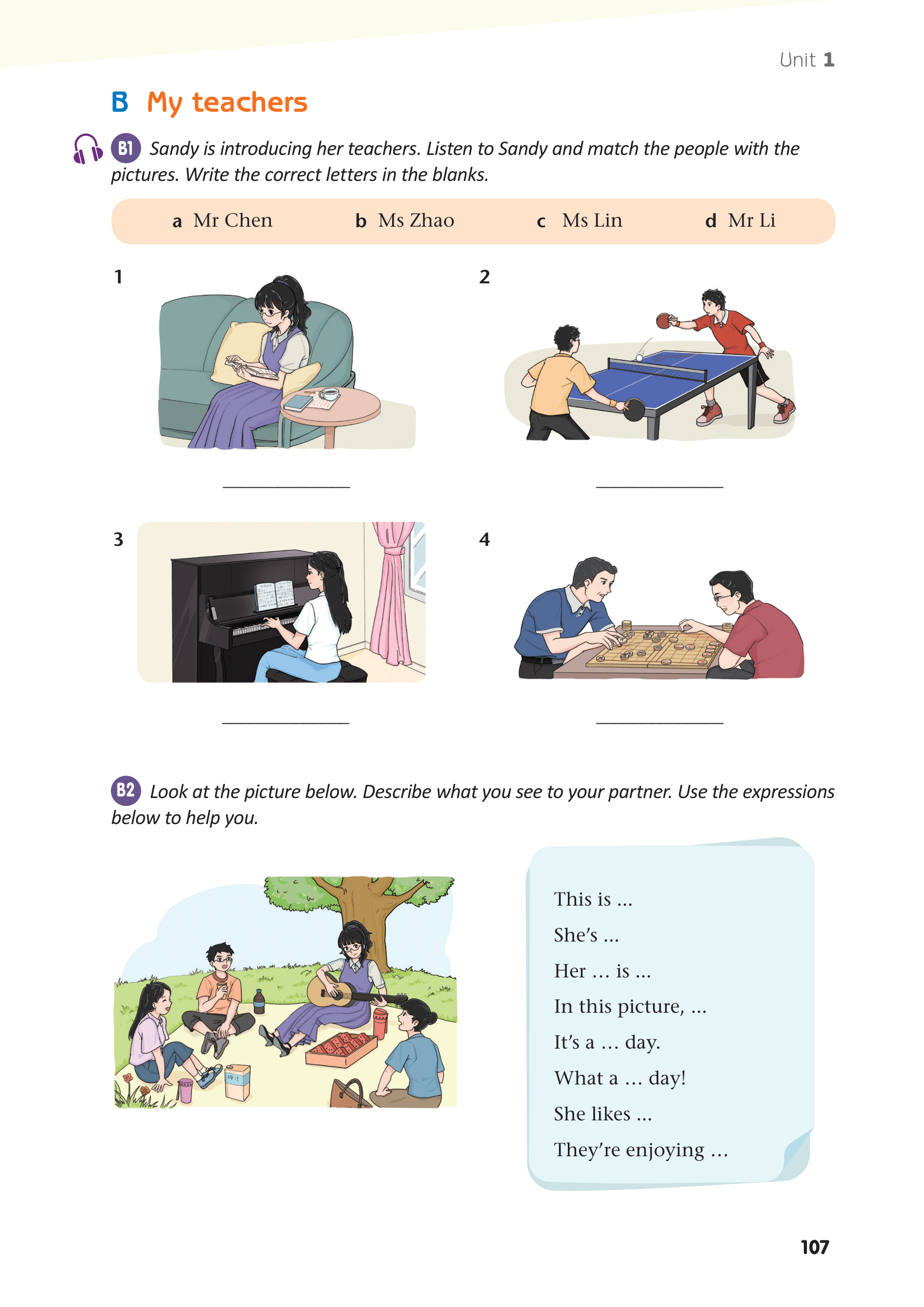 Unit 1

B My teachers

B1 Sandy is introducing her teachers. Listen to Sandy and match the people with the pictures. Write the correct letters in the blanks.

a Mr Chen b Ms Zhao c Ms Lin d Mr Li

1 ____________

2 ____________

3 ____________

4 ____________

B2 Look at the picture below. Describe what you see to your partner. Use the expressions below to help you.

This is ...
She's ...
Her ... is ...
In this picture, ...
It's a ... day.
What a ... day!
She likes ...
They're enjoying ...

107