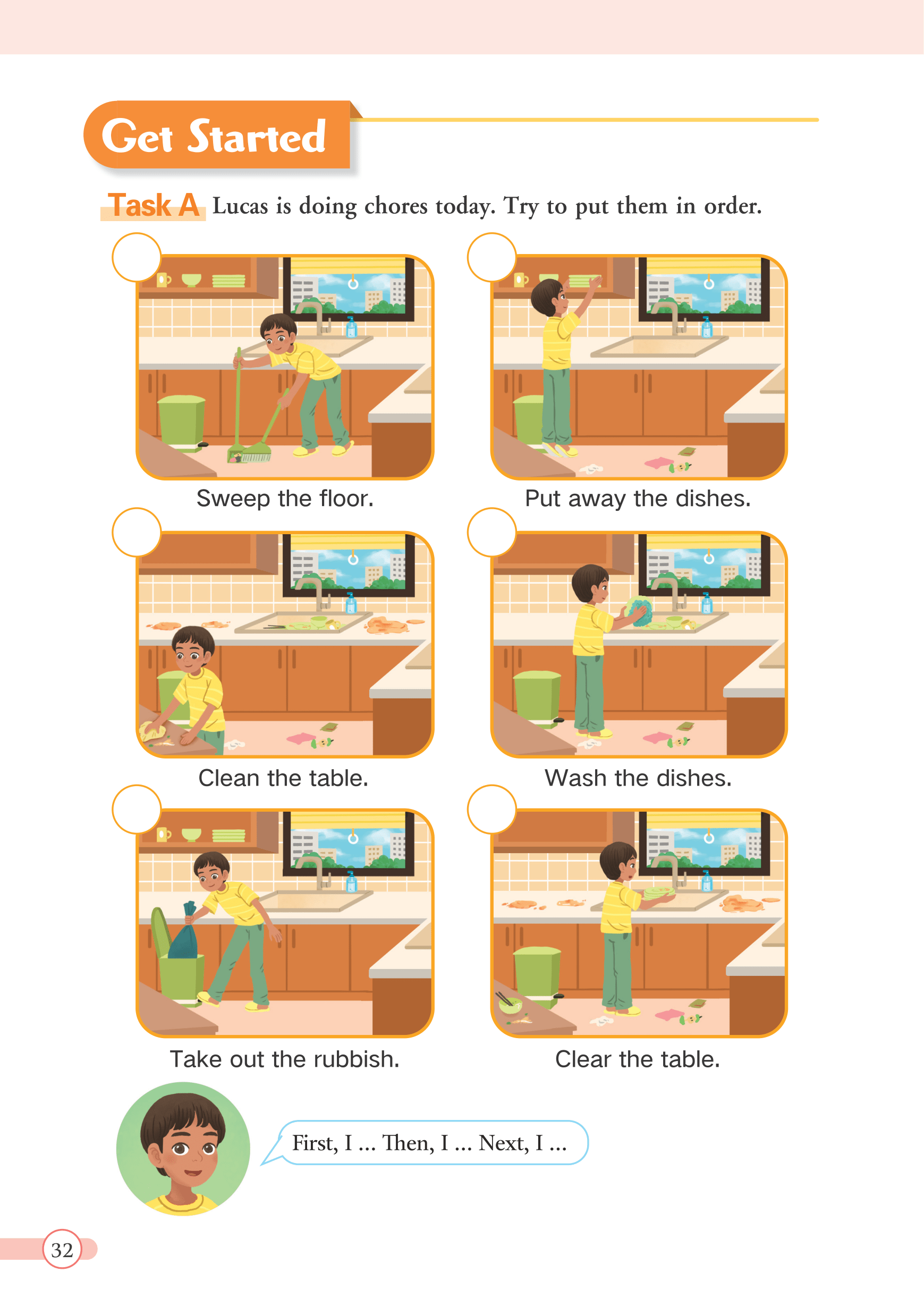 Get Started

Task A Lucas is doing chores today. Try to put them in order.

Sweep the floor.

Put away the dishes.

Clean the table.

Wash the dishes.

Take out the rubbish.

Clear the table.

First, I ... Then, I ... Next, I ...

32