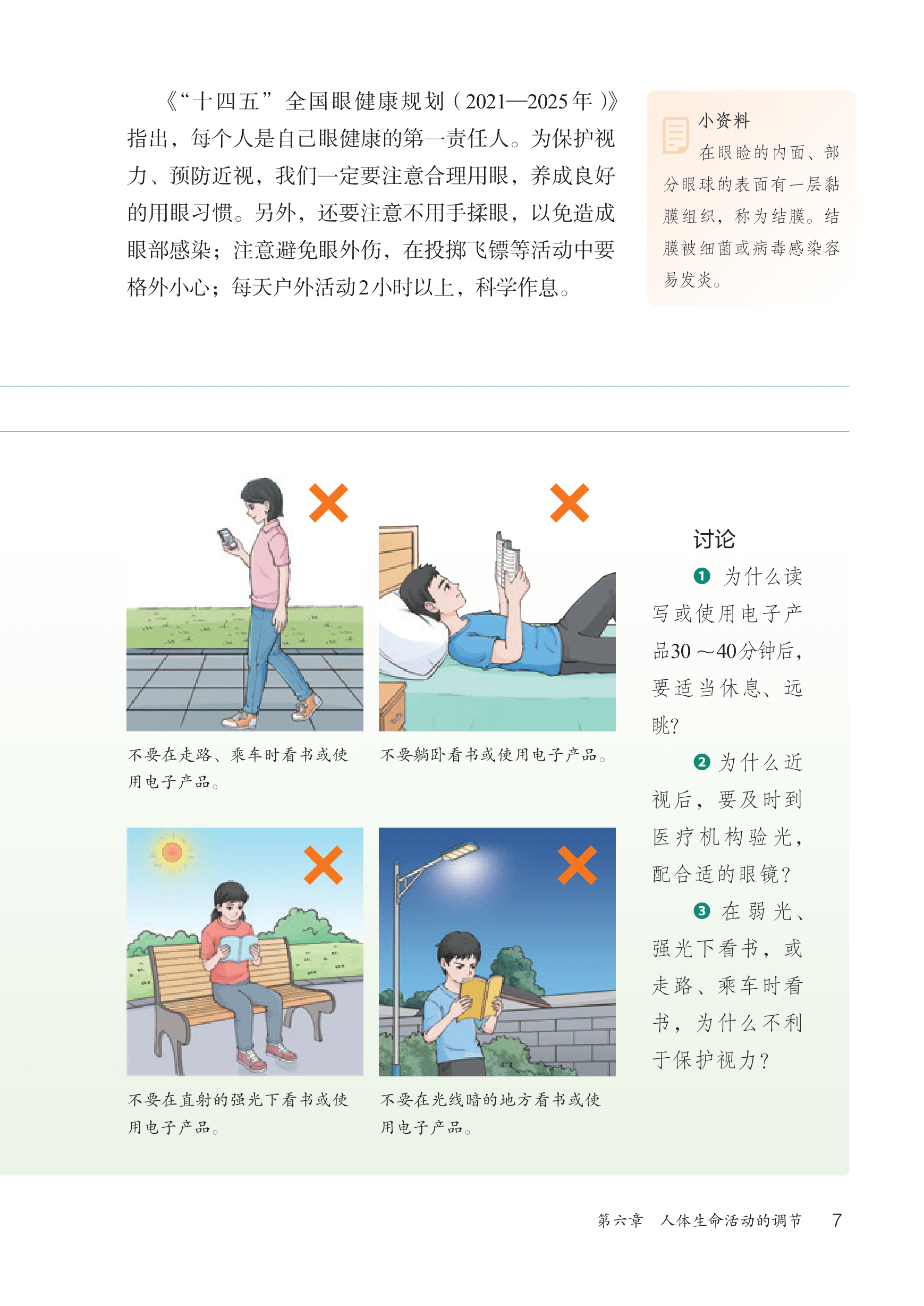 《“十四五”全国眼健康规划（2021—2025年）》指出，每个人是自己眼健康的第一责任人。为保护视力、预防近视，我们一定要注意合理用眼，养成良好的用眼习惯。另外，还要注意不用手揉眼，以免造成眼部感染；注意避免眼外伤，在投掷飞镖等活动中要格外小心；每天户外活动2小时以上，科学作息。

小资料
在眼睑的内面、部分眼球的表面有一层黏膜组织，称为结膜。结膜被细菌或病毒感染容易发炎。

不要在走路、乘车时看书或使用电子产品。

不要躺卧看书或使用电子产品。

不要在直射的强光下看书或使用电子产品。

不要在光线暗的地方看书或使用电子产品。

讨论
❶ 为什么读写或使用电子产品30～40分钟后，要适当休息、远眺？
❷ 为什么近视后，要及时到医疗机构验光，配合适的眼镜？
❸ 在弱光、强光下看书，或走路、乘车时看书，为什么不利于保护视力？

第六章 人体生命活动的调节 7