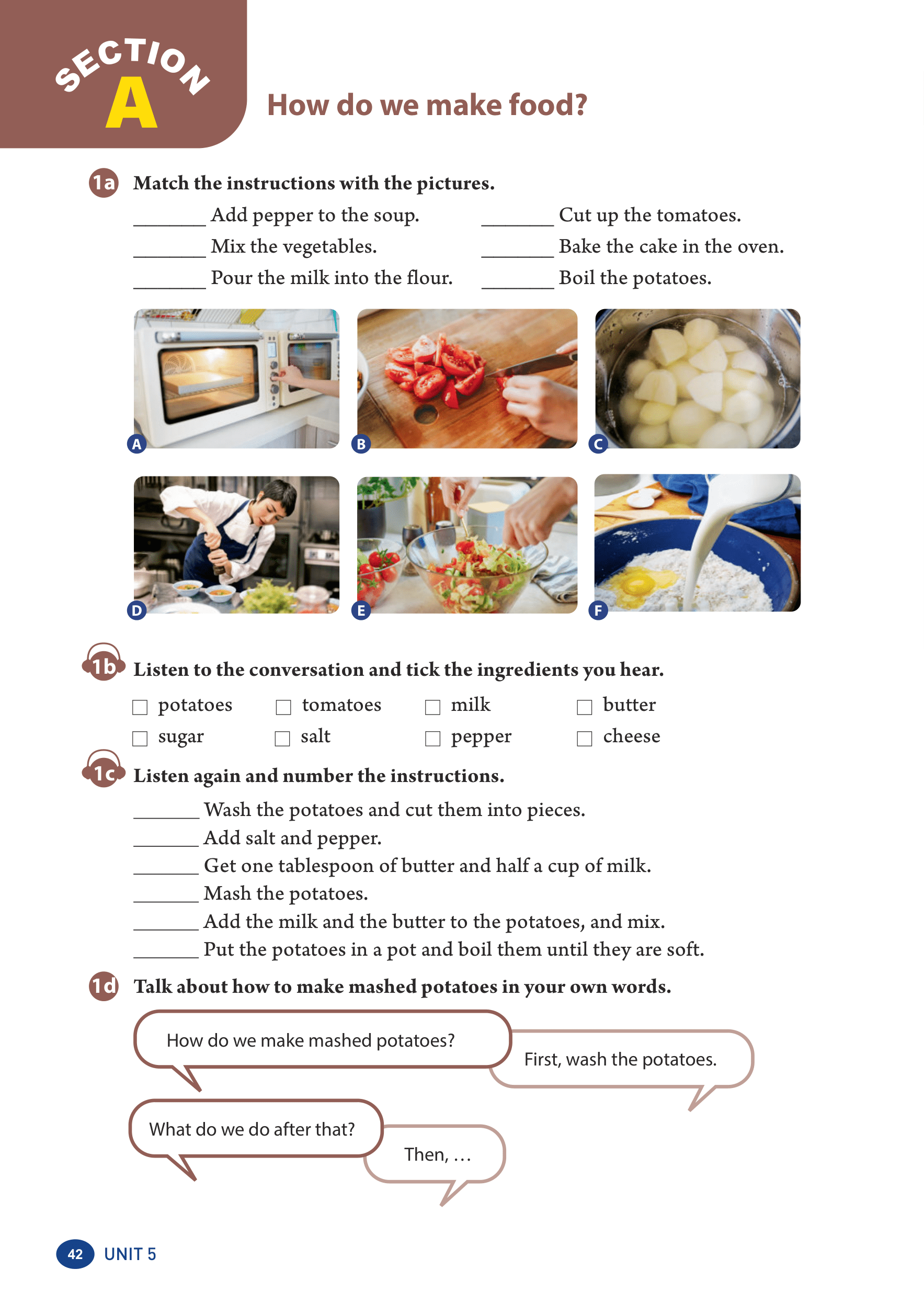 SECTION A

How do we make food?

1a Match the instructions with the pictures.

_______ Add pepper to the soup.
_______ Mix the vegetables.
_______ Pour the milk into the flour.

_______ Cut up the tomatoes.
_______ Bake the cake in the oven.
_______ Boil the potatoes.

A B C

D E F

1b Listen to the conversation and tick the ingredients you hear.

☐ potatoes ☐ tomatoes ☐ milk ☐ butter
☐ sugar ☐ salt ☐ pepper ☐ cheese

1c Listen again and number the instructions.

_______ Wash the potatoes and cut them into pieces.
_______ Add salt and pepper.
_______ Get one tablespoon of butter and half a cup of milk.
_______ Mash the potatoes.
_______ Add the milk and the butter to the potatoes, and mix.
_______ Put the potatoes in a pot and boil them until they are soft.

1d Talk about how to make mashed potatoes in your own words.

How do we make mashed potatoes?

First, wash the potatoes.

What do we do after that?

Then, …

42 UNIT 5