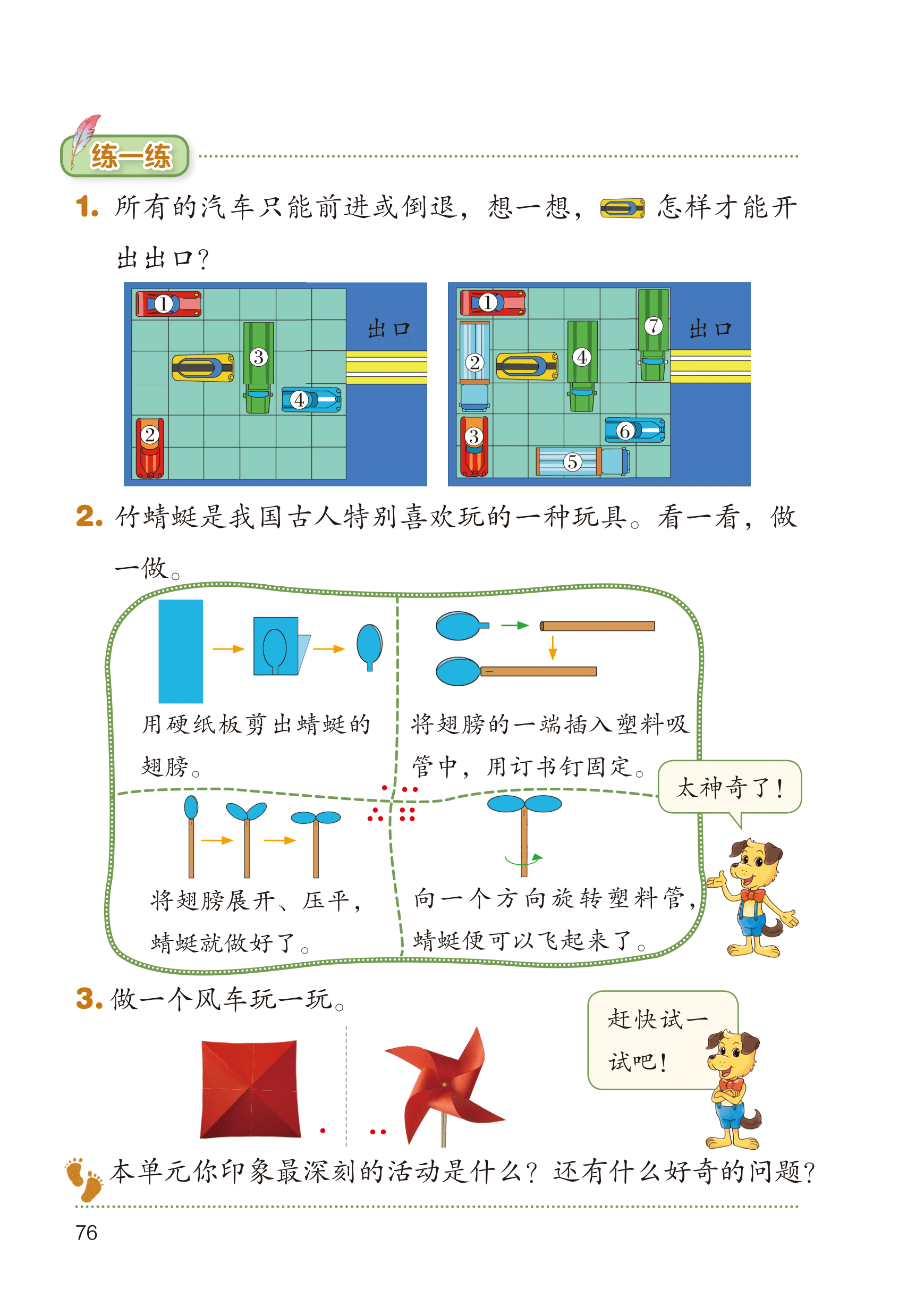 练一练

1. 所有的汽车只能前进或倒退，想一想，怎样才能开出出口？

①
③
④
②
出口

①
②
④
⑦
③
⑥
⑤
出口

2. 竹蜻蜓是我国古人特别喜欢玩的一种玩具。看一看，做一做。

用硬纸板剪出蜻蜓的翅膀。

将翅膀的一端插入塑料吸管中，用订书钉固定。

将翅膀展开、压平，蜻蜓就做好了。

向一个方向旋转塑料管，蜻蜓便可以飞起来了。

太神奇了！

3. 做一个风车玩一玩。

赶快试一试吧！

本单元你印象最深刻的活动是什么？还有什么好奇的问题？

76