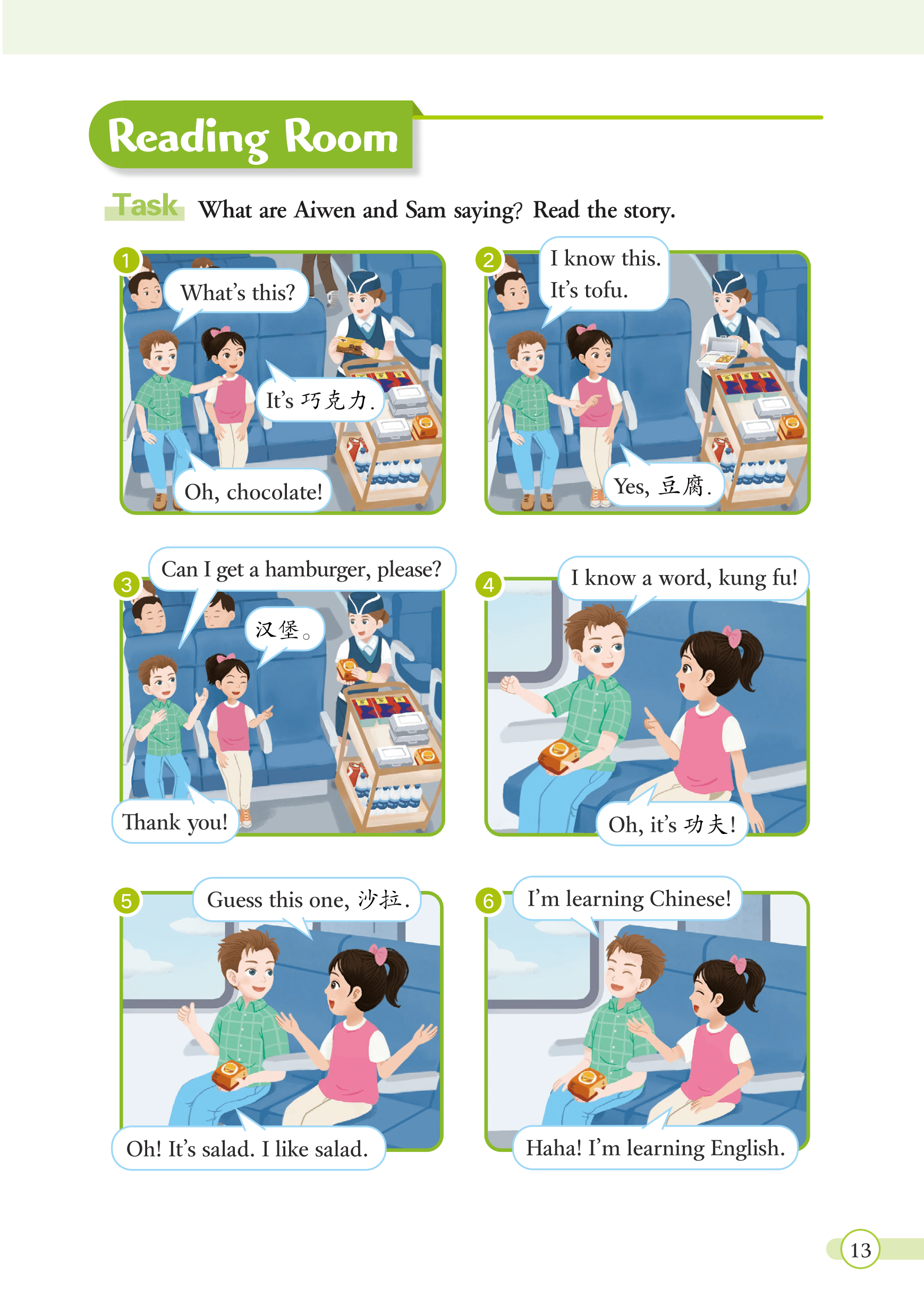 Reading Room

Task What are Aiwen and Sam saying? Read the story.

1
What's this?
It's 巧克力.
Oh, chocolate!

2
I know this. It's tofu.
Yes, 豆腐.

3
Can I get a hamburger, please?
汉堡。
Thank you!

4
I know a word, kung fu!
Oh, it's 功夫!

5
Guess this one, 沙拉.
Oh! It's salad. I like salad.

6
I'm learning Chinese!
Haha! I'm learning English.

13