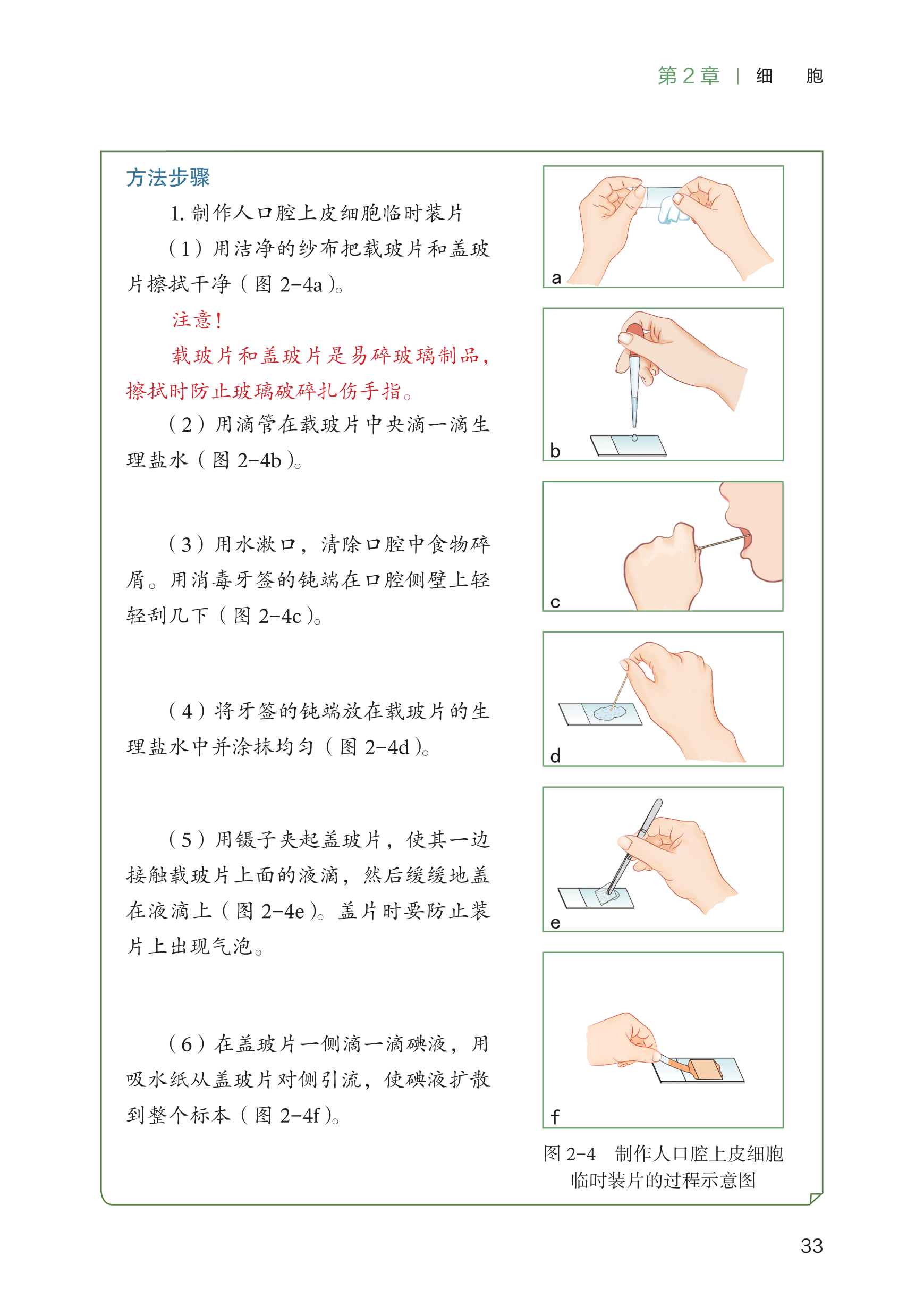 第 2 章 | 细 胞

方法步骤

1. 制作人口腔上皮细胞临时装片

（1）用洁净的纱布把载玻片和盖玻片擦拭干净（图 2-4a）。

注意！

载玻片和盖玻片是易碎玻璃制品，擦拭时防止玻璃破碎扎伤手指。

（2）用滴管在载玻片中央滴一滴生理盐水（图 2-4b）。

（3）用水漱口，清除口腔中食物碎屑。用消毒牙签的钝端在口腔侧壁上轻轻刮几下（图 2-4c）。

（4）将牙签的钝端放在载玻片的生理盐水中并涂抹均匀（图 2-4d）。

（5）用镊子夹起盖玻片，使其一边接触载玻片上面的液滴，然后缓缓地盖在液滴上（图 2-4e）。盖片时要防止装片上出现气泡。

（6）在盖玻片一侧滴一滴碘液，用吸水纸从盖玻片对侧引流，使碘液扩散到整个标本（图 2-4f）。

a

b

c

d

e

f

图 2-4 制作人口腔上皮细胞临时装片的过程示意图

33