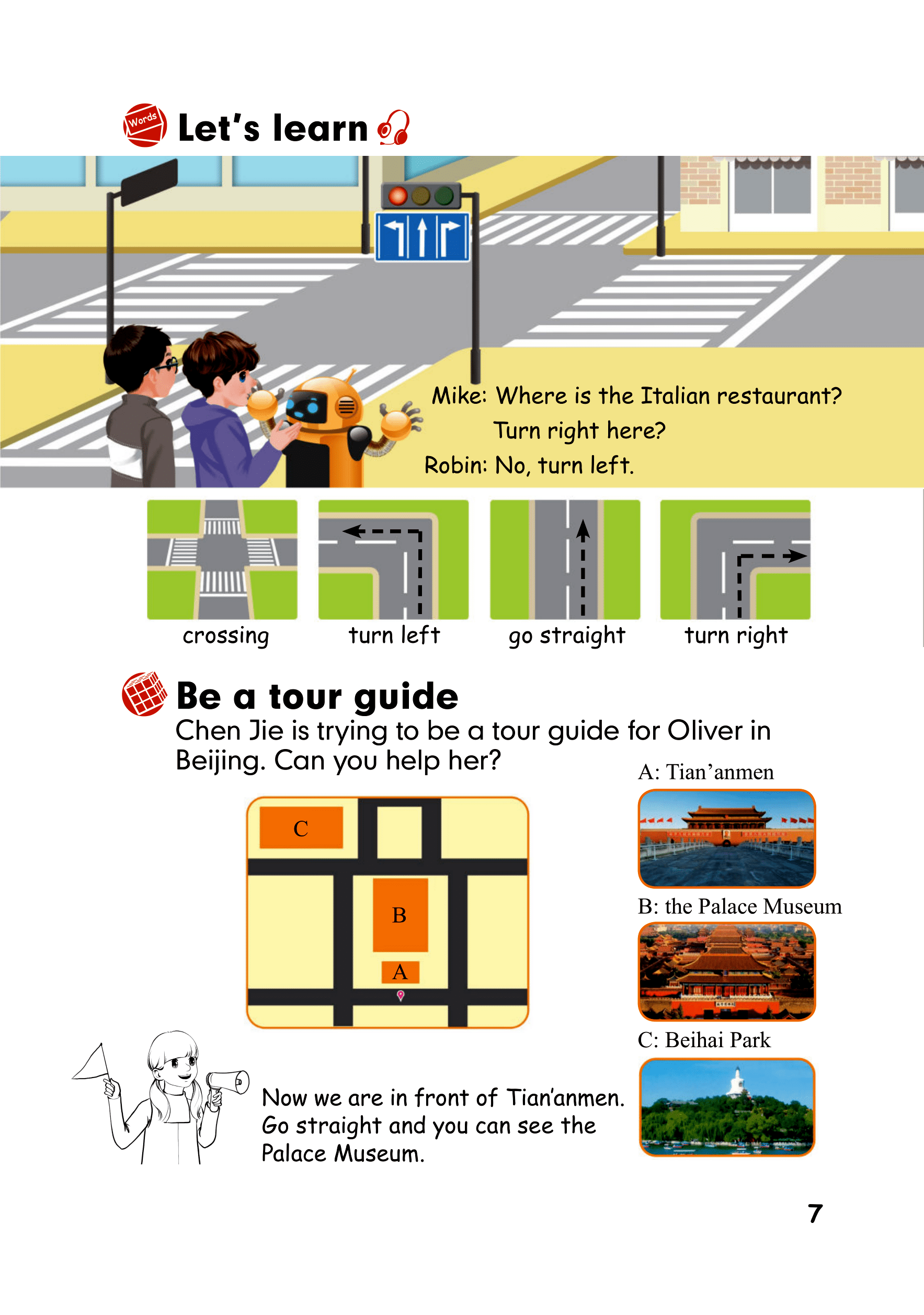 Words

Let's learn

Mike: Where is the Italian restaurant? Turn right here?

Robin: No, turn left.

crossing

turn left

go straight

turn right

Be a tour guide

Chen Jie is trying to be a tour guide for Oliver in Beijing. Can you help her?

C

B

A

A: Tian'anmen

B: the Palace Museum

C: Beihai Park

Now we are in front of Tian'anmen. Go straight and you can see the Palace Museum.

7