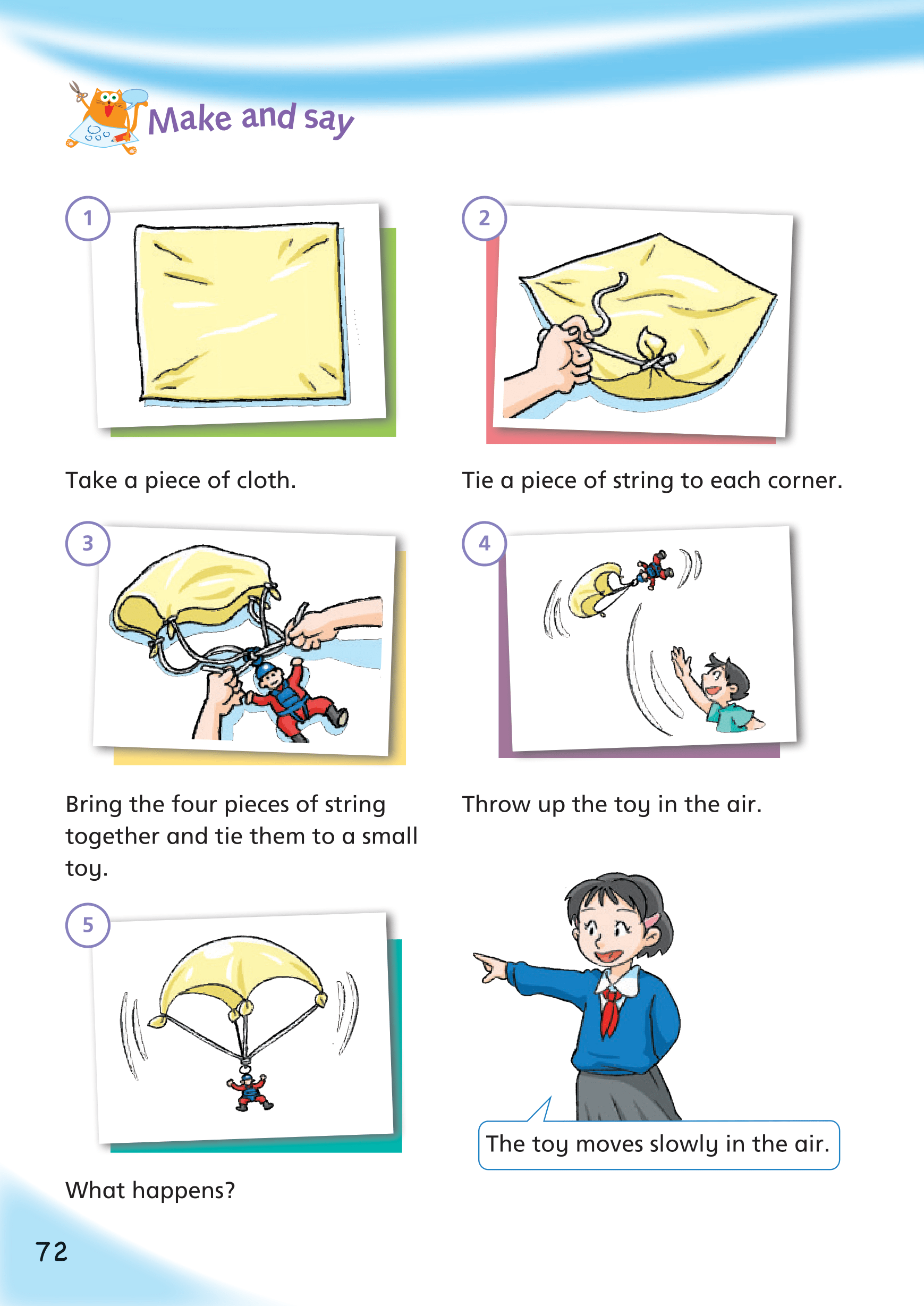 Make and say

1

Take a piece of cloth.

2

Tie a piece of string to each corner.

3

Bring the four pieces of string together and tie them to a small toy.

4

Throw up the toy in the air.

5

What happens?

The toy moves slowly in the air.

72