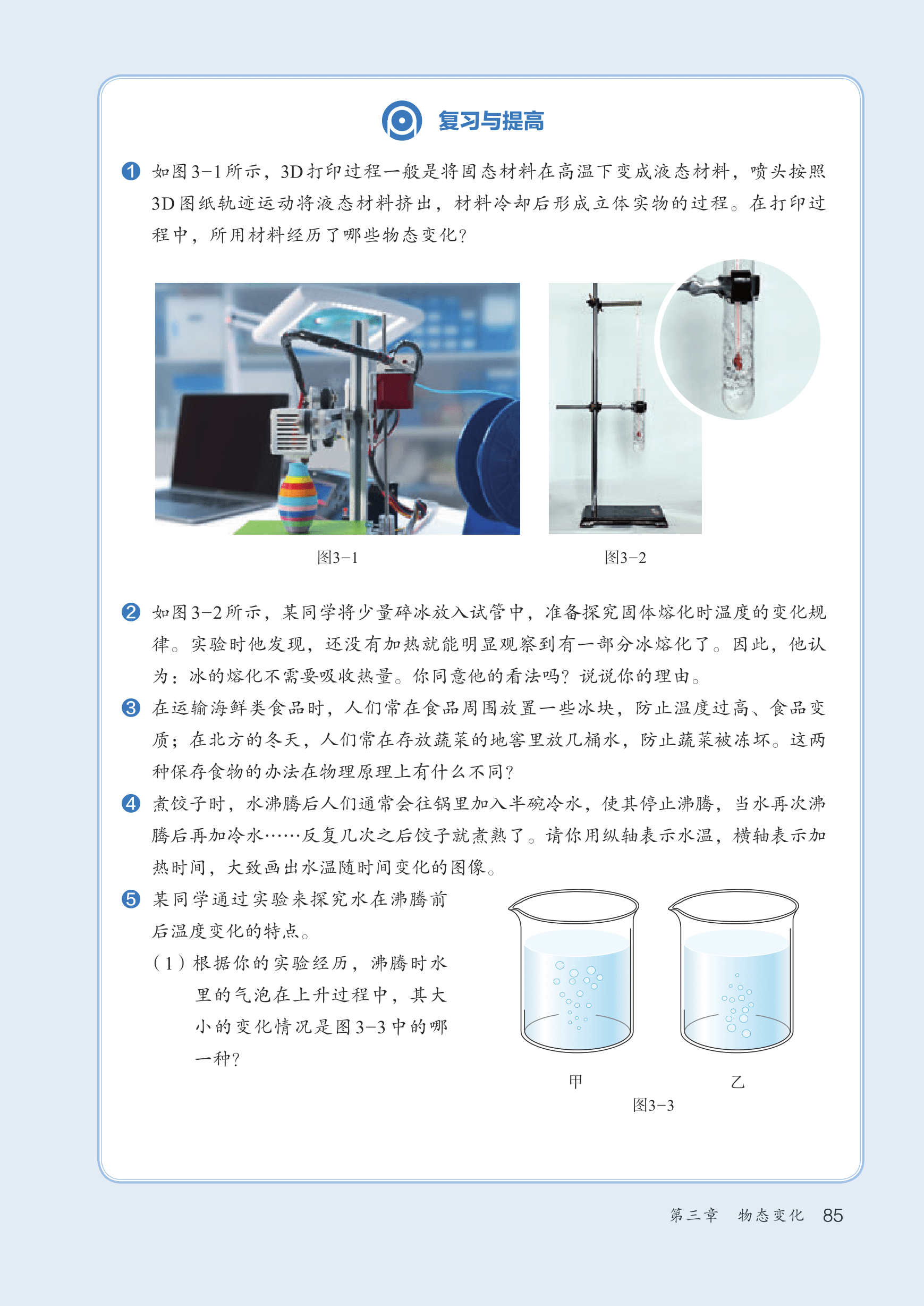 复习与提高

1 如图3-1所示，3D打印过程一般是将固态材料在高温下变成液态材料，喷头按照3D图纸轨迹运动将液态材料挤出，材料冷却后形成立体实物的过程。在打印过程中，所用材料经历了哪些物态变化？

图3-1

图3-2

2 如图3-2所示，某同学将少量碎冰放入试管中，准备探究固体熔化时温度的变化规律。实验时他发现，还没有加热就能明显观察到有一部分冰熔化了。因此，他认为：冰的熔化不需要吸收热量。你同意他的看法吗？说说你的理由。

3 在运输海鲜类食品时，人们常在食品周围放置一些冰块，防止温度过高、食品变质；在北方的冬天，人们常在存放蔬菜的地窖里放几桶水，防止蔬菜被冻坏。这两种保存食物的办法在物理原理上有什么不同？

4 煮饺子时，水沸腾后人们通常会往锅里加入半碗冷水，使其停止沸腾，当水再次沸腾后再加冷水……反复几次之后饺子就煮熟了。请你用纵轴表示水温，横轴表示加热时间，大致画出水温随时间变化的图像。

5 某同学通过实验来探究水在沸腾前后温度变化的特点。

（1）根据你的实验经历，沸腾时水里的气泡在上升过程中，其大小的变化情况是图3-3中的哪一种？

甲

乙

图3-3

第三章 物态变化 85