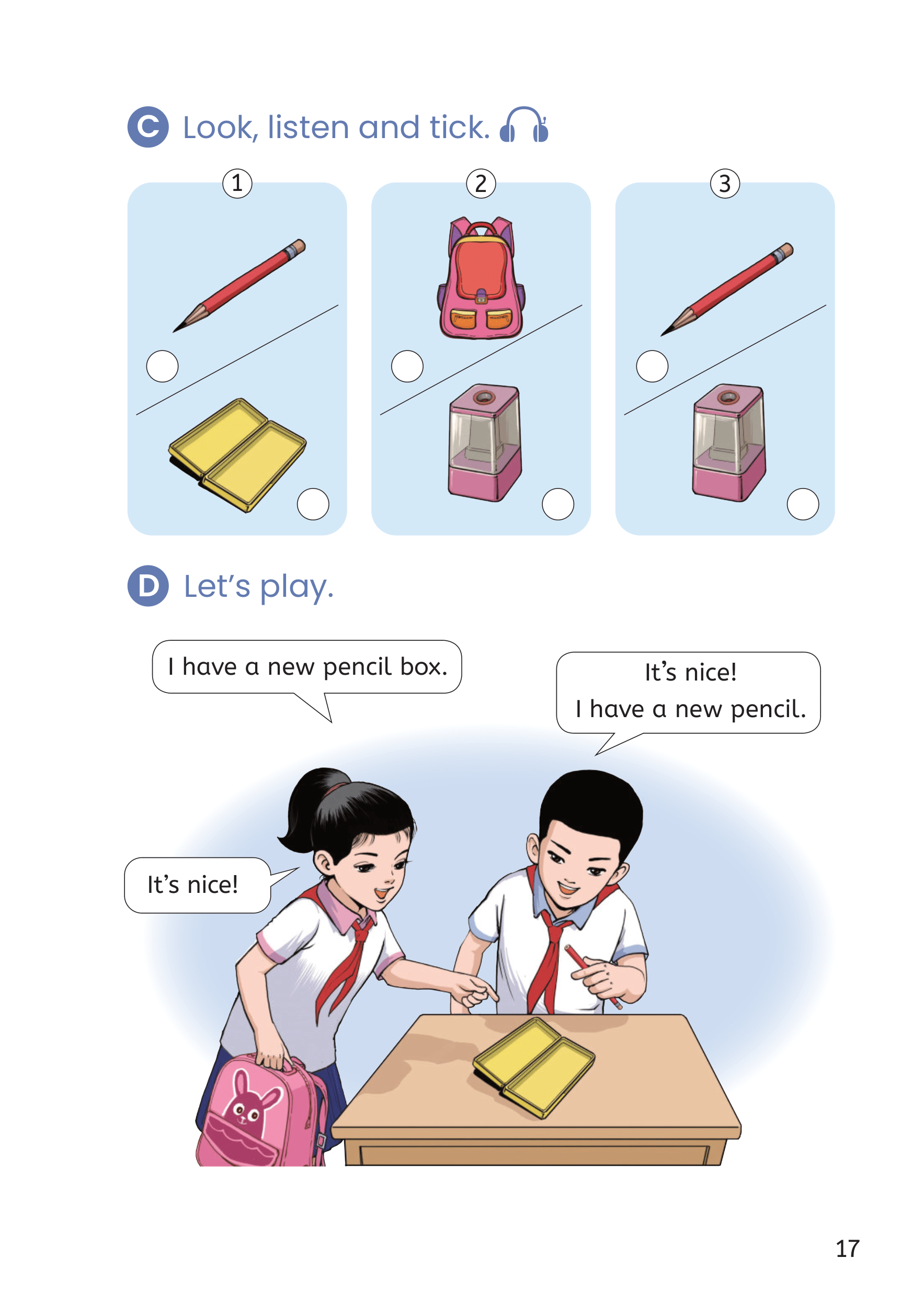 C Look, listen and tick.

1

2

3

D Let's play.

I have a new pencil box.

It's nice!
I have a new pencil.

It's nice!

17