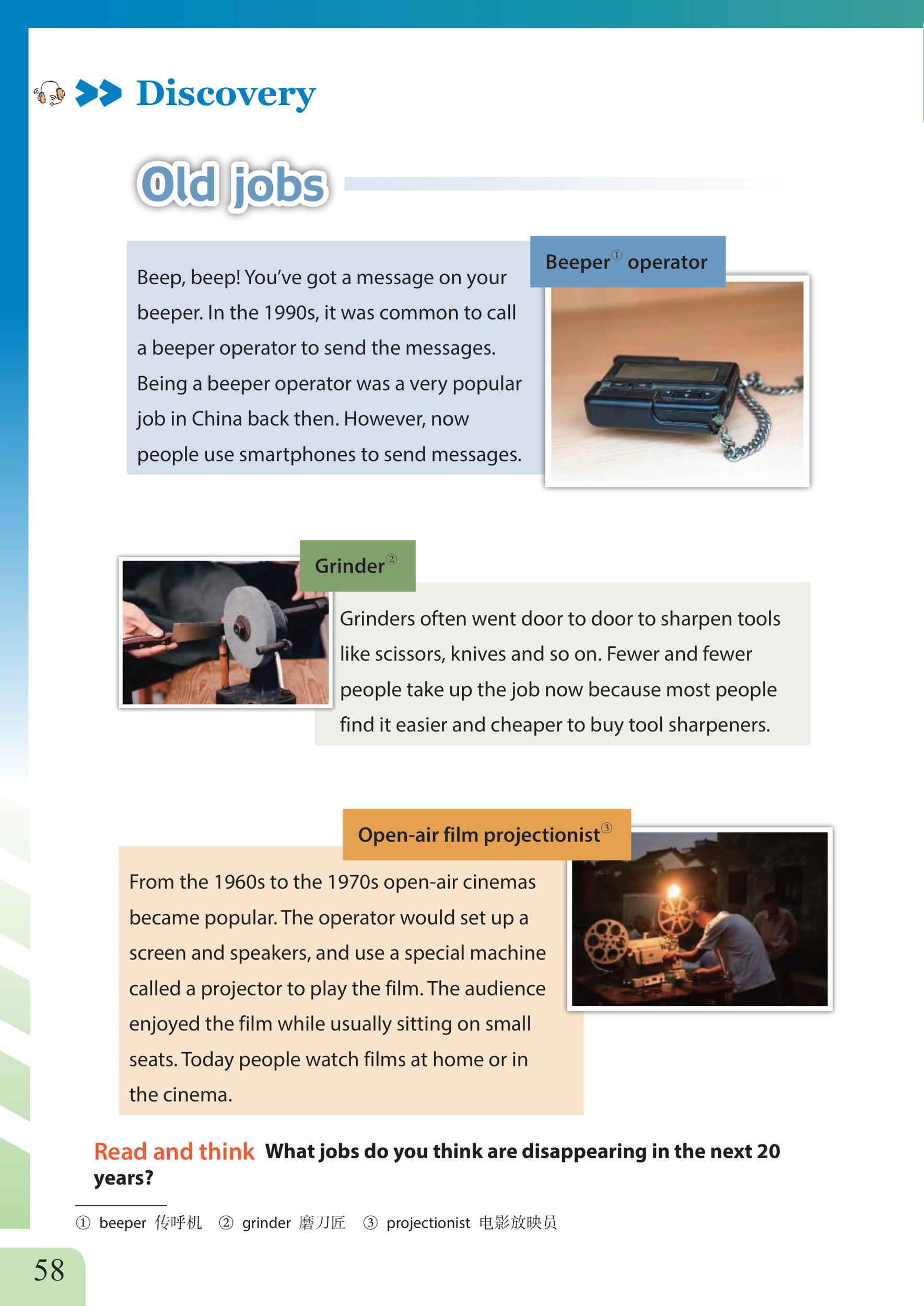 Discovery

Old jobs

Beeper① operator

Beep, beep! You've got a message on your beeper. In the 1990s, it was common to call a beeper operator to send the messages. Being a beeper operator was a very popular job in China back then. However, now people use smartphones to send messages.

Grinder②

Grinders often went door to door to sharpen tools like scissors, knives and so on. Fewer and fewer people take up the job now because most people find it easier and cheaper to buy tool sharpeners.

Open-air film projectionist③

From the 1960s to the 1970s open-air cinemas became popular. The operator would set up a screen and speakers, and use a special machine called a projector to play the film. The audience enjoyed the film while usually sitting on small seats. Today people watch films at home or in the cinema.

Read and think What jobs do you think are disappearing in the next 20 years?

① beeper 传呼机 ② grinder 磨刀匠 ③ projectionist 电影放映员

58