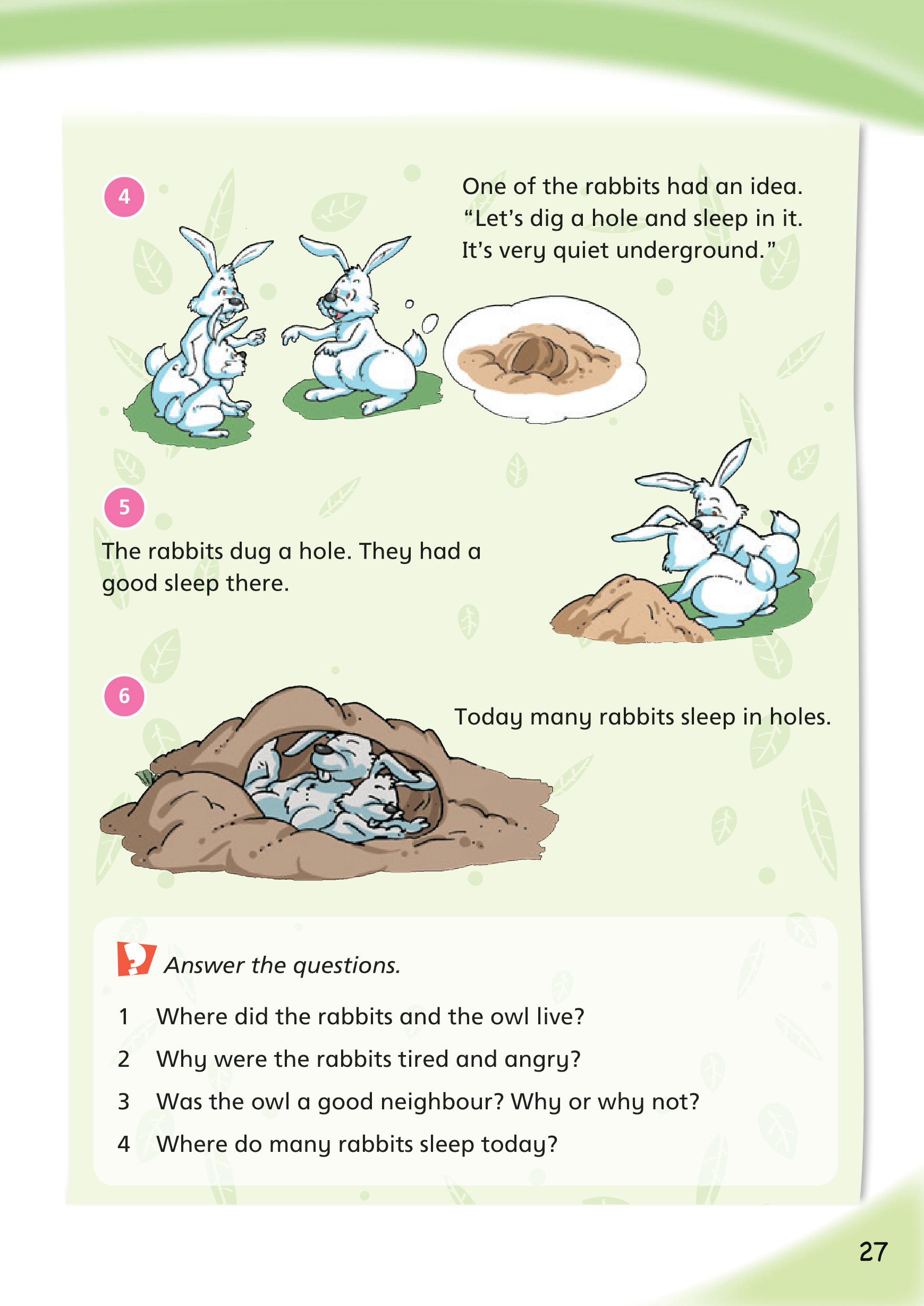 4

One of the rabbits had an idea. “Let’s dig a hole and sleep in it. It’s very quiet underground.”

5

The rabbits dug a hole. They had a good sleep there.

6

Today many rabbits sleep in holes.

Answer the questions.

1 Where did the rabbits and the owl live?

2 Why were the rabbits tired and angry?

3 Was the owl a good neighbour? Why or why not?

4 Where do many rabbits sleep today?

27