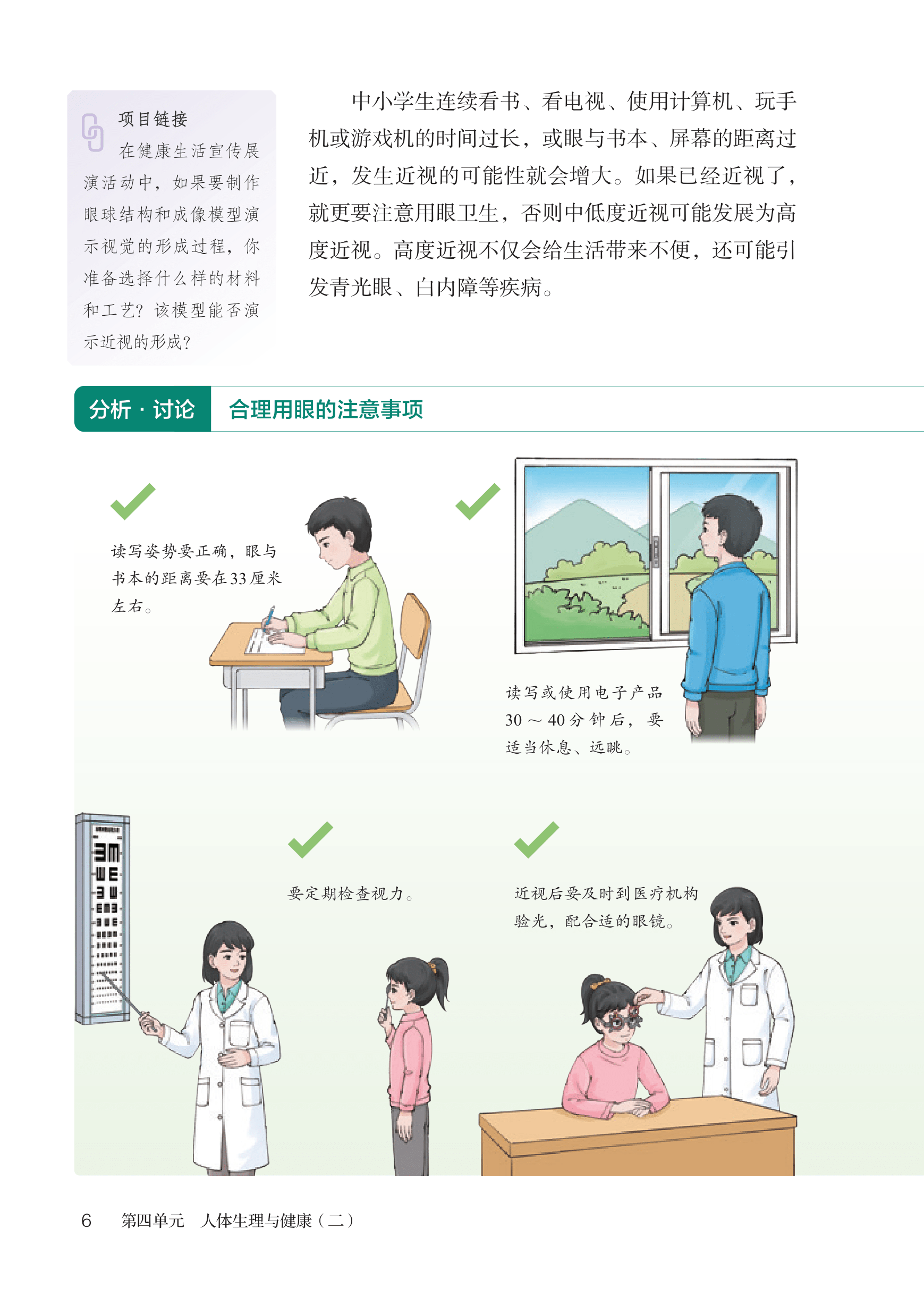 项目链接

在健康生活宣传展演活动中，如果要制作眼球结构和成像模型演示视觉的形成过程，你准备选择什么样的材料和工艺？该模型能否演示近视的形成？

中小学生连续看书、看电视、使用计算机、玩手机或游戏机的时间过长，或眼与书本、屏幕的距离过近，发生近视的可能性就会增大。如果已经近视了，就更要注意用眼卫生，否则中低度近视可能发展为高度近视。高度近视不仅会给生活带来不便，还可能引发青光眼、白内障等疾病。

分析 · 讨论　合理用眼的注意事项

读写姿势要正确，眼与书本的距离要在33厘米左右。

读写或使用电子产品30～40分钟后，要适当休息、远眺。

要定期检查视力。

近视后要及时到医疗机构验光，配合适的眼镜。

6　第四单元　人体生理与健康（二）