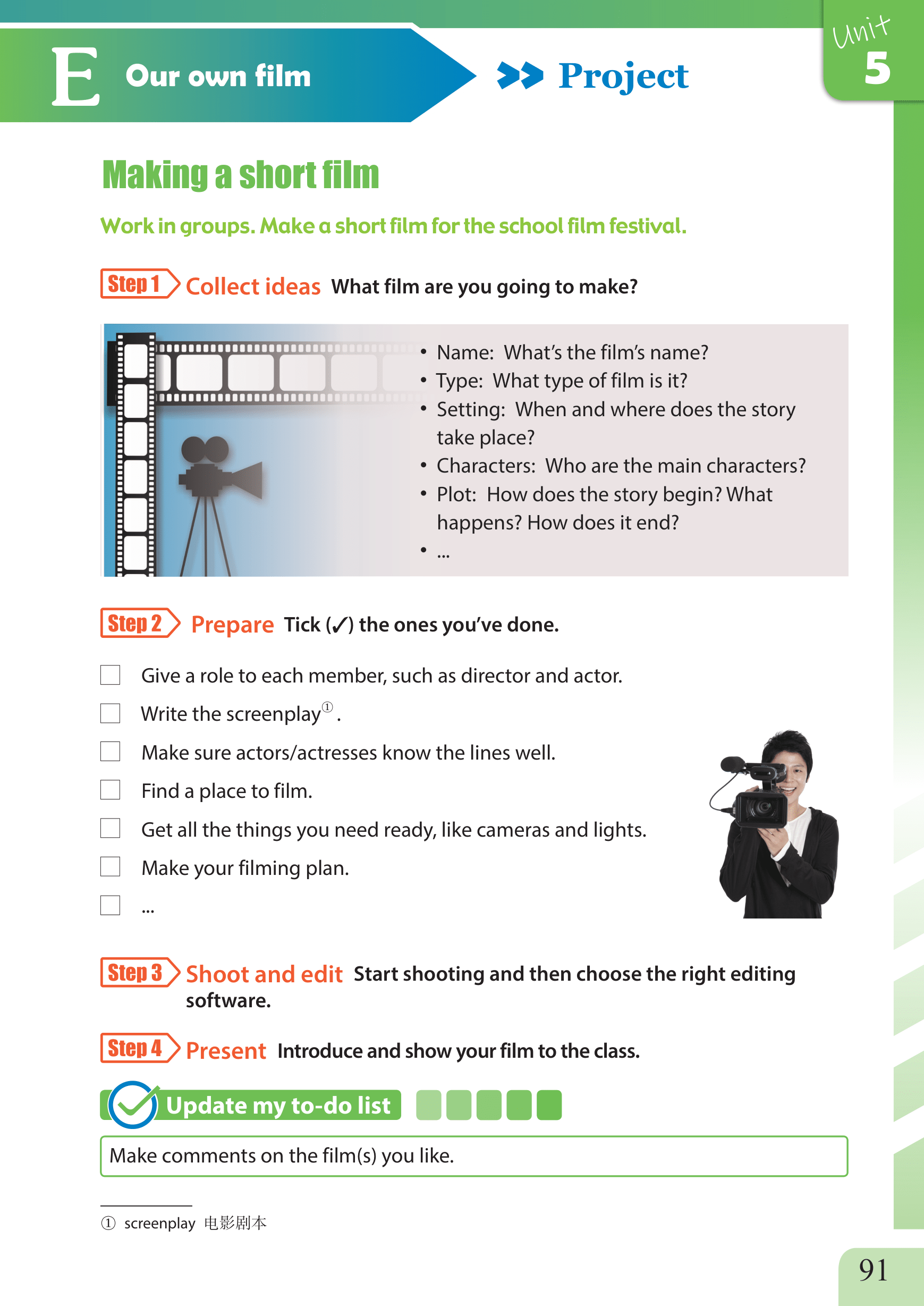 E Our own film

Project

Unit 5

Making a short film

Work in groups. Make a short film for the school film festival.

Step 1 Collect ideas What film are you going to make?

• Name: What's the film's name?
• Type: What type of film is it?
• Setting: When and where does the story take place?
• Characters: Who are the main characters?
• Plot: How does the story begin? What happens? How does it end?
• ...

Step 2 Prepare Tick (✓) the ones you've done.

☐ Give a role to each member, such as director and actor.
☐ Write the screenplay①.
☐ Make sure actors/actresses know the lines well.
☐ Find a place to film.
☐ Get all the things you need ready, like cameras and lights.
☐ Make your filming plan.
☐ ...

Step 3 Shoot and edit Start shooting and then choose the right editing software.

Step 4 Present Introduce and show your film to the class.

Update my to-do list

Make comments on the film(s) you like.

① screenplay 电影剧本

91