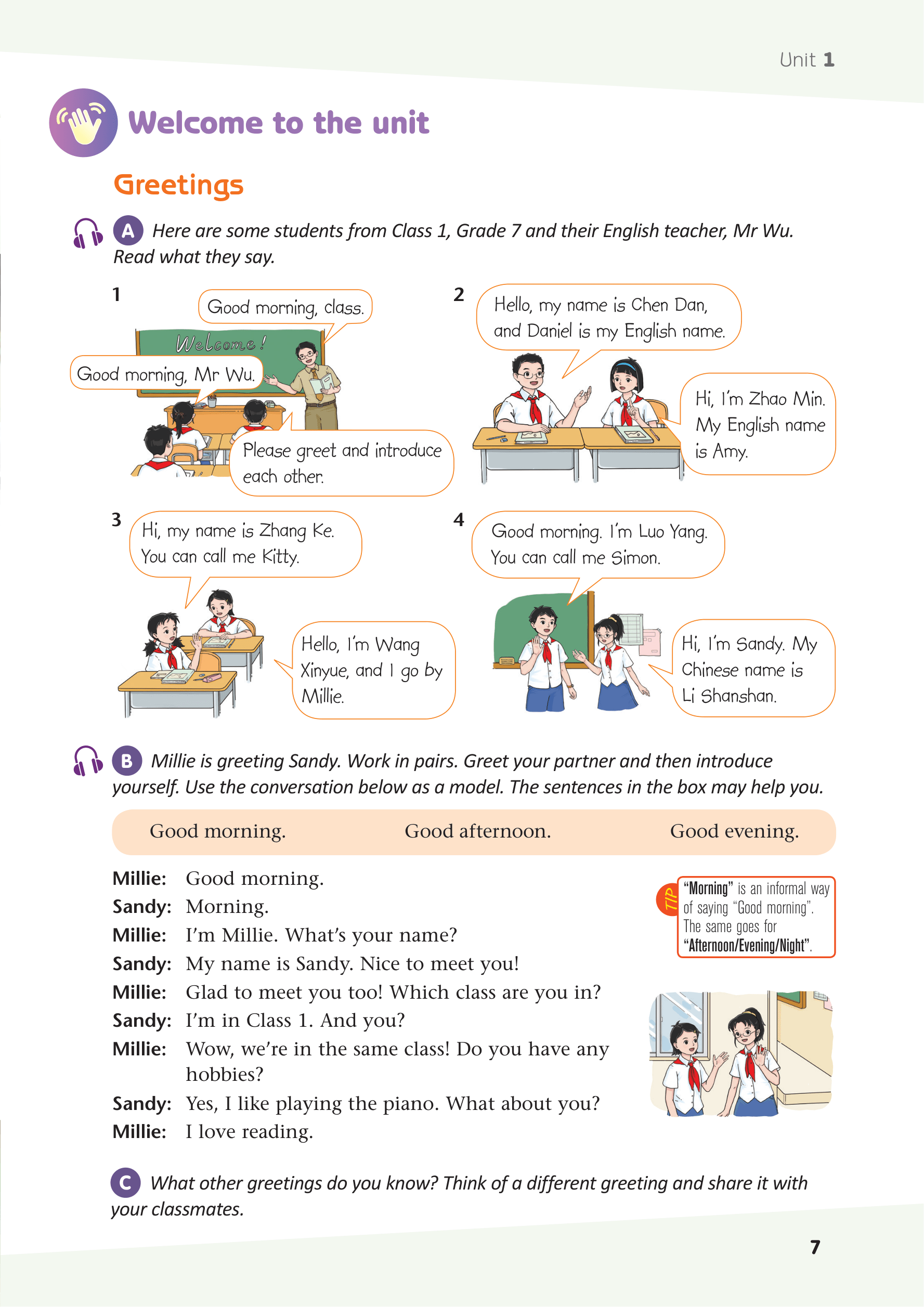 Unit 1

Welcome to the unit

Greetings

A Here are some students from Class 1, Grade 7 and their English teacher, Mr Wu. Read what they say.

1

Good morning, class.

Welcome!

Good morning, Mr Wu.

Please greet and introduce each other.

2

Hello, my name is Chen Dan, and Daniel is my English name.

Hi, I'm Zhao Min. My English name is Amy.

3

Hi, my name is Zhang Ke. You can call me Kitty.

Hello, I'm Wang Xinyue, and I go by Millie.

4

Good morning. I'm Luo Yang. You can call me Simon.

Hi, I'm Sandy. My Chinese name is Li Shanshan.

B Millie is greeting Sandy. Work in pairs. Greet your partner and then introduce yourself. Use the conversation below as a model. The sentences in the box may help you.

Good morning. Good afternoon. Good evening.

Millie: Good morning.
Sandy: Morning.
Millie: I'm Millie. What's your name?
Sandy: My name is Sandy. Nice to meet you!
Millie: Glad to meet you too! Which class are you in?
Sandy: I'm in Class 1. And you?
Millie: Wow, we're in the same class! Do you have any hobbies?
Sandy: Yes, I like playing the piano. What about you?
Millie: I love reading.

TIP "Morning" is an informal way of saying "Good morning". The same goes for "Afternoon/Evening/Night".

C What other greetings do you know? Think of a different greeting and share it with your classmates.

7