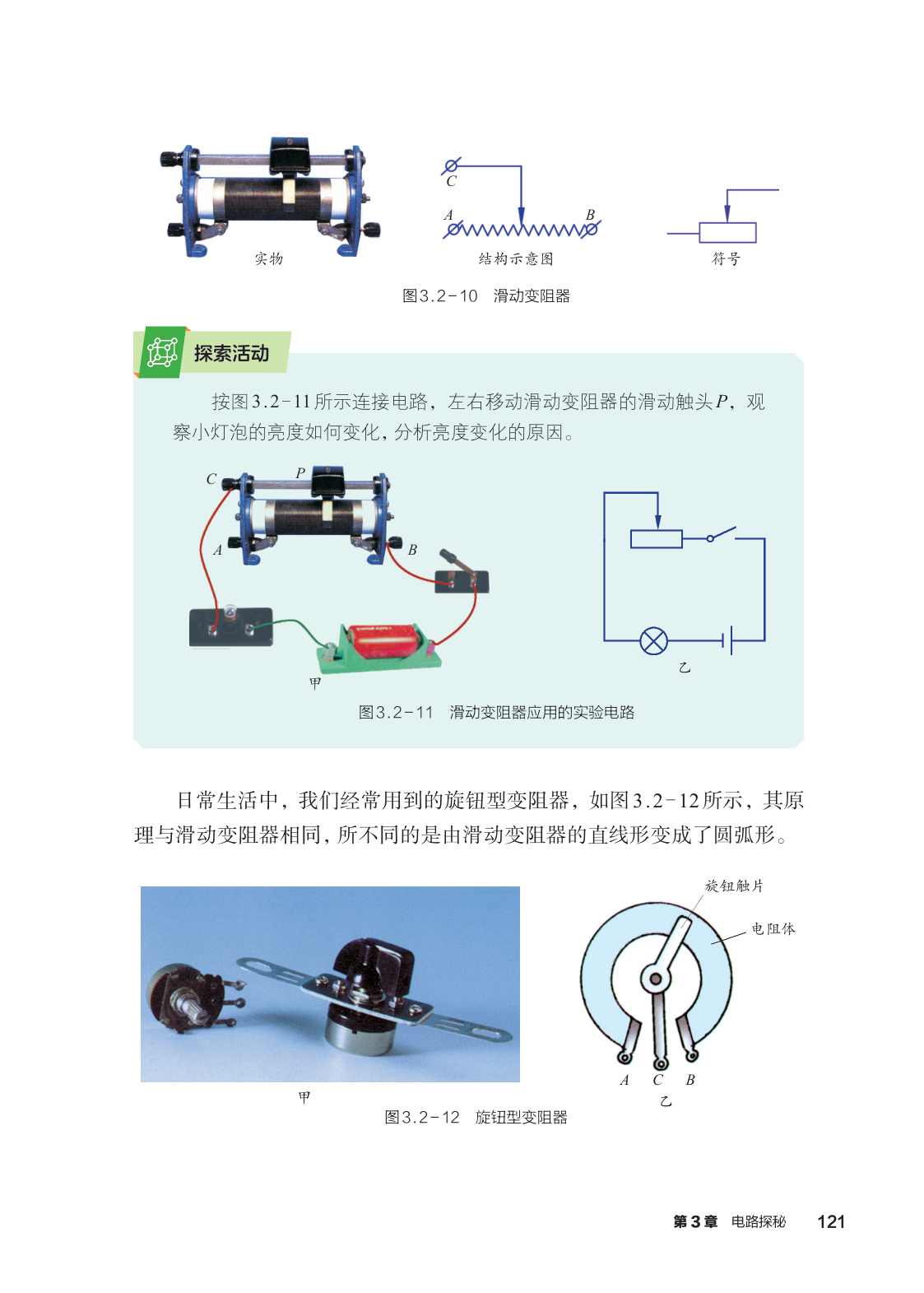 实物

C
A
B
结构示意图

符号

图3.2-10　滑动变阻器

探索活动

按图3.2-11所示连接电路，左右移动滑动变阻器的滑动触头$P$，观察小灯泡的亮度如何变化，分析亮度变化的原因。

C
P
A
B
甲

乙

图3.2-11　滑动变阻器应用的实验电路

日常生活中，我们经常用到的旋钮型变阻器，如图3.2-12所示，其原理与滑动变阻器相同，所不同的是由滑动变阻器的直线形变成了圆弧形。

甲

旋钮触片
电阻体
A　C　B
乙

图3.2-12　旋钮型变阻器

第3章　电路探秘　121