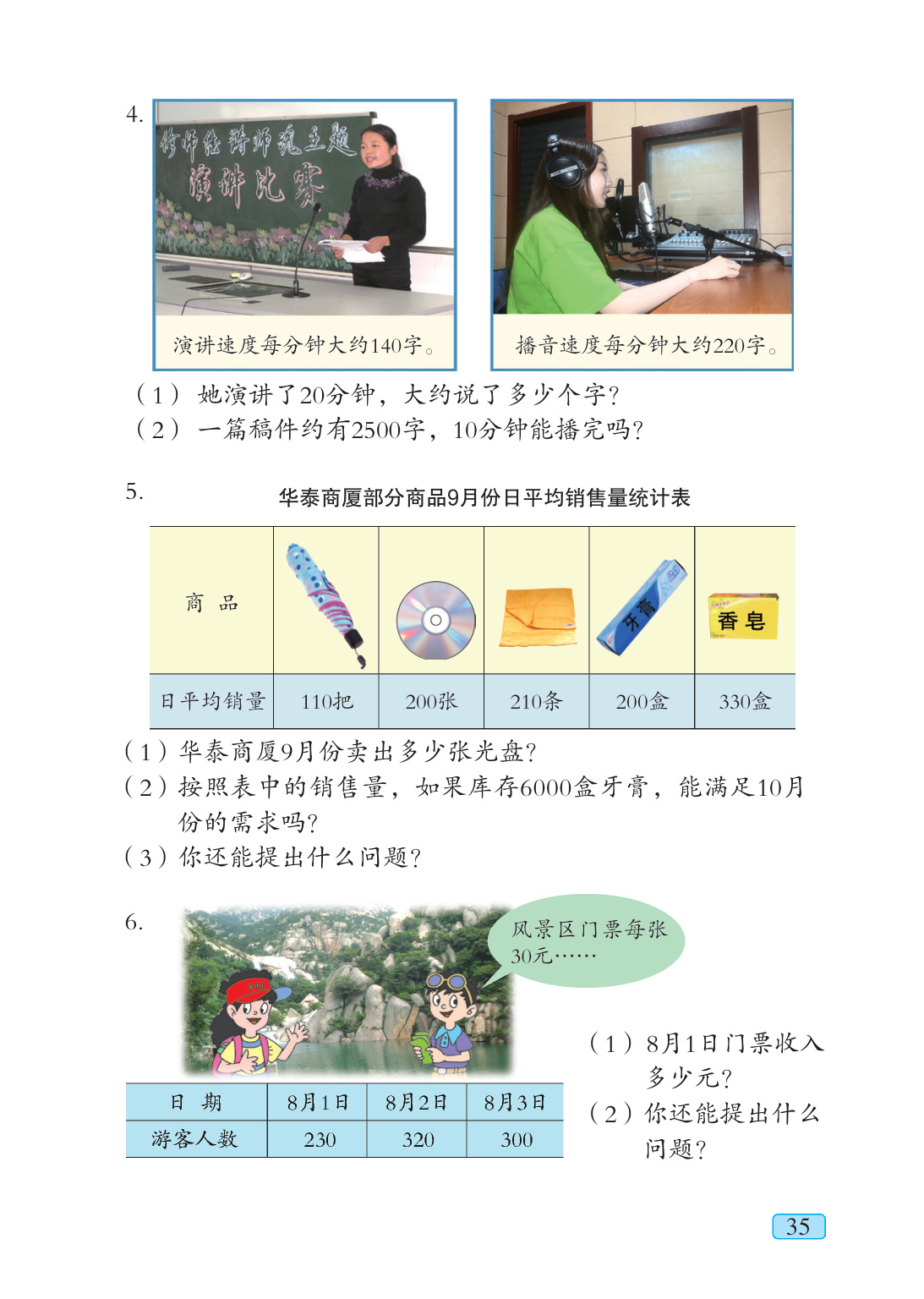 4.

修师德 铸师魂主题 演讲比赛

演讲速度每分钟大约140字。

播音速度每分钟大约220字。

（1）她演讲了20分钟，大约说了多少个字？

（2）一篇稿件约有2500字，10分钟能播完吗？

5.

华泰商厦部分商品9月份日平均销售量统计表

| 商 品 | | | | 牙膏 | 香皂 |
|---|---|---|---|---|---|
| 日平均销量 | 110把 | 200张 | 210条 | 200盒 | 330盒 |

（1）华泰商厦9月份卖出多少张光盘？

（2）按照表中的销售量，如果库存6000盒牙膏，能满足10月份的需求吗？

（3）你还能提出什么问题？

6.

风景区门票每张30元……

| 日 期 | 8月1日 | 8月2日 | 8月3日 |
|---|---|---|---|
| 游客人数 | 230 | 320 | 300 |

（1）8月1日门票收入多少元？

（2）你还能提出什么问题？

35