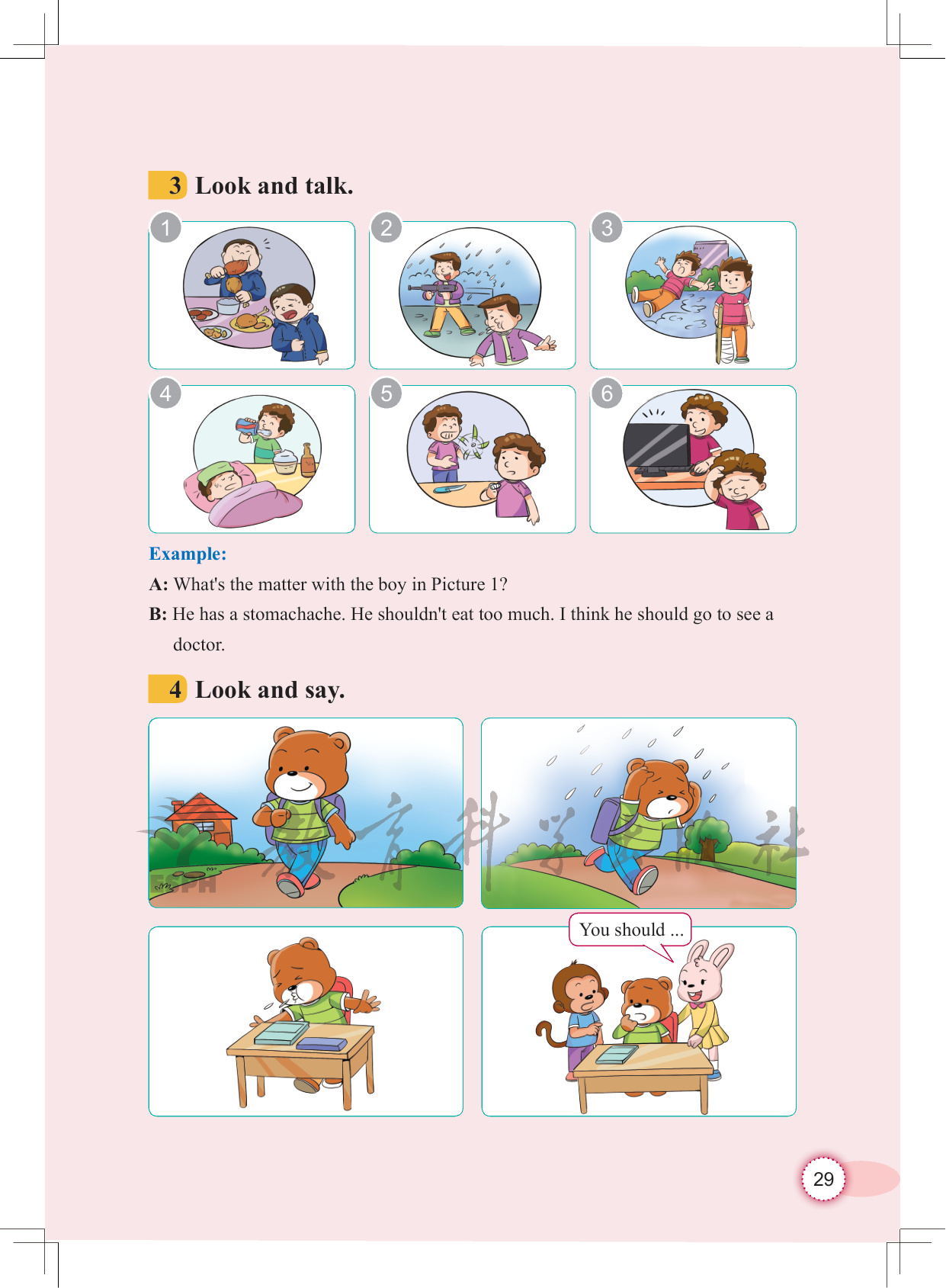 3 Look and talk.

1

2

3

4

5

6

Example:

A: What's the matter with the boy in Picture 1?

B: He has a stomachache. He shouldn't eat too much. I think he should go to see a doctor.

4 Look and say.

ESPH

教育科学出版社

You should ...

29