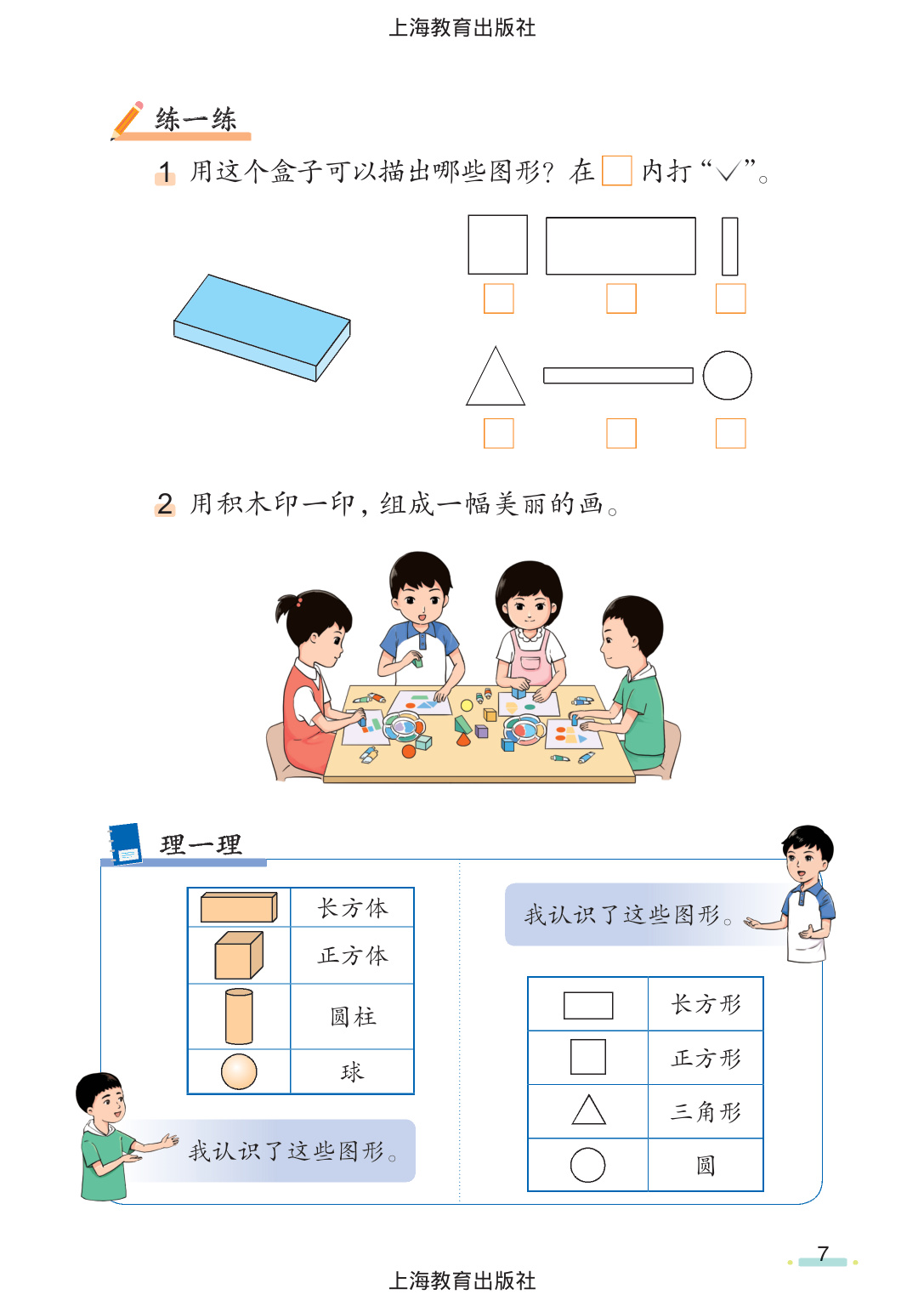 上海教育出版社

练一练

1 用这个盒子可以描出哪些图形？在 □ 内打“√”。

2 用积木印一印，组成一幅美丽的画。

理一理

| | 长方体 |
|---|---|
| | 正方体 |
| | 圆柱 |
| | 球 |

我认识了这些图形。

我认识了这些图形。

| | 长方形 |
|---|---|
| | 正方形 |
| | 三角形 |
| | 圆 |

7

上海教育出版社