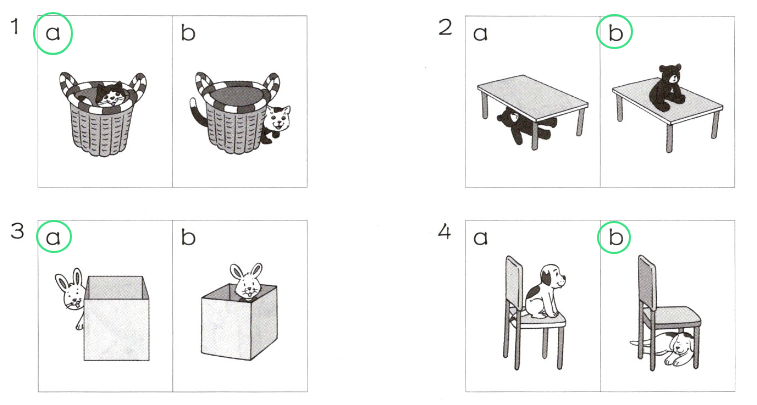 1 a b

2 a b

3 a b

4 a b