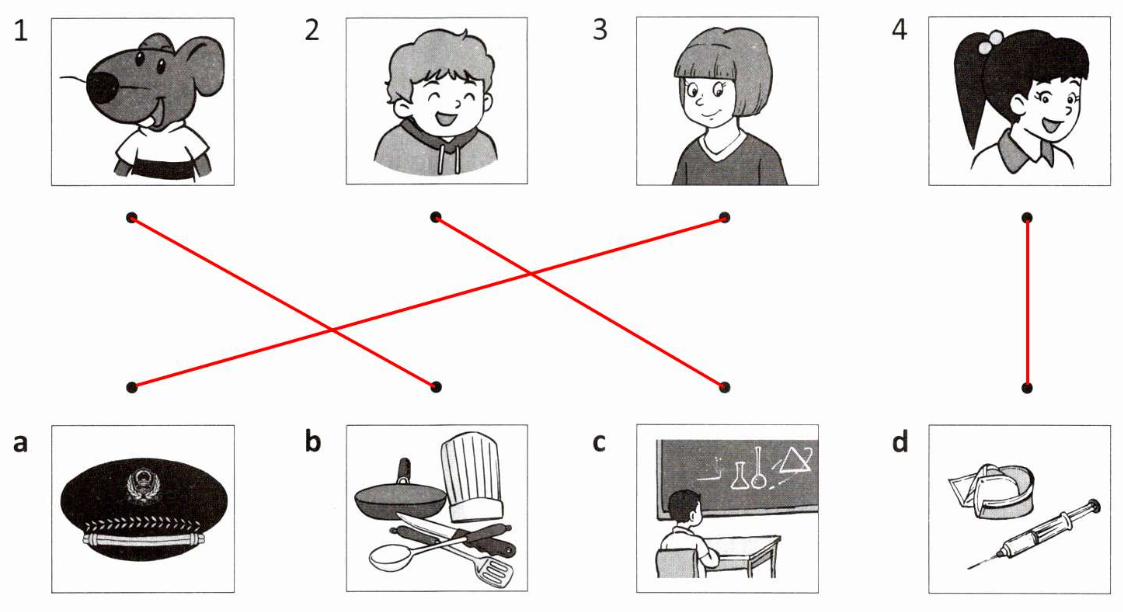 1 2 3 4

a b c d