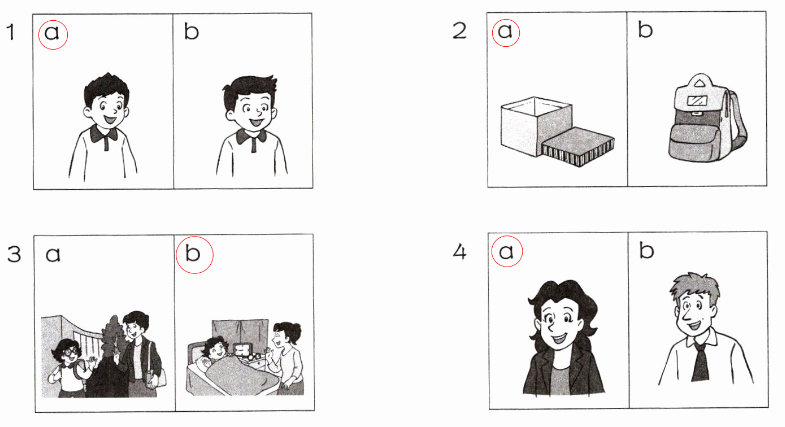 1 a b

2 a b

3 a b

4 a b