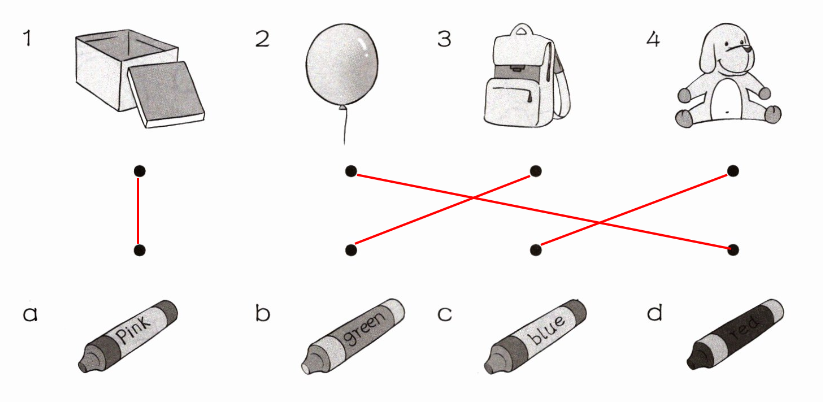 1 2 3 4

a Pink
b green
c blue
d red