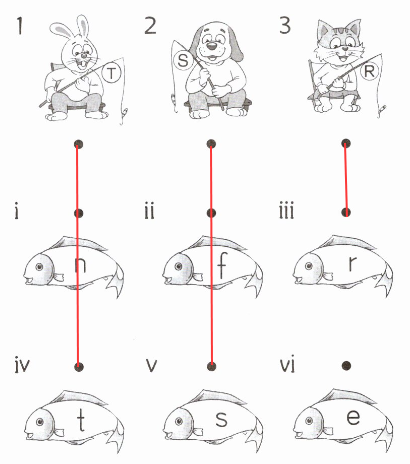 1 T

2 S

3 R

i n

ii f

iii r

iv t

v s

vi e