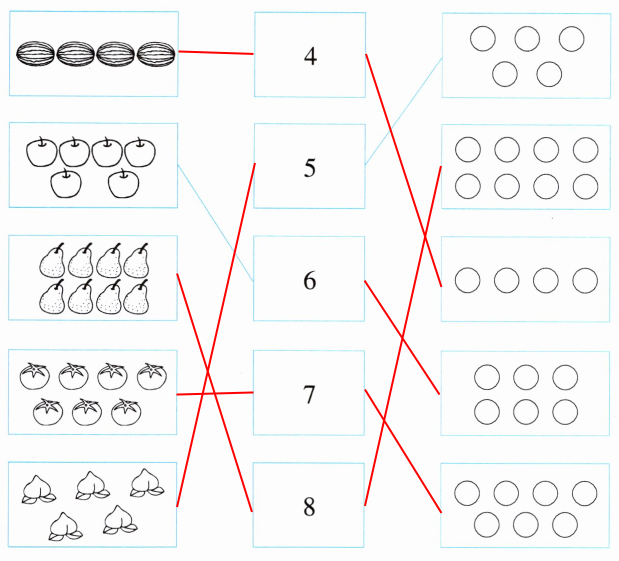 4

5

6

7

8