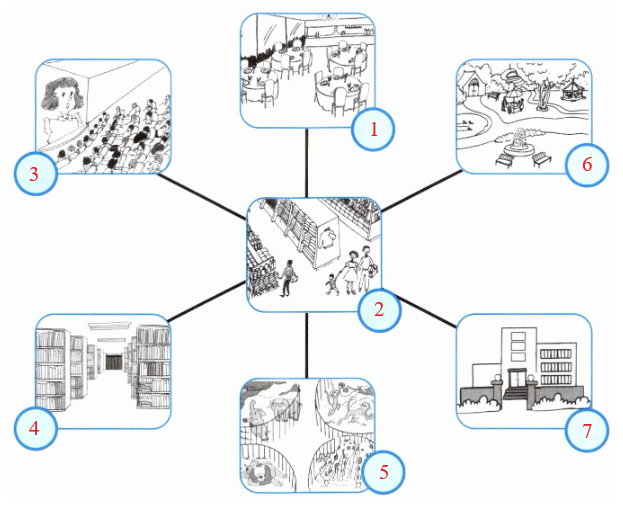 1

3

6

2

4

7

5