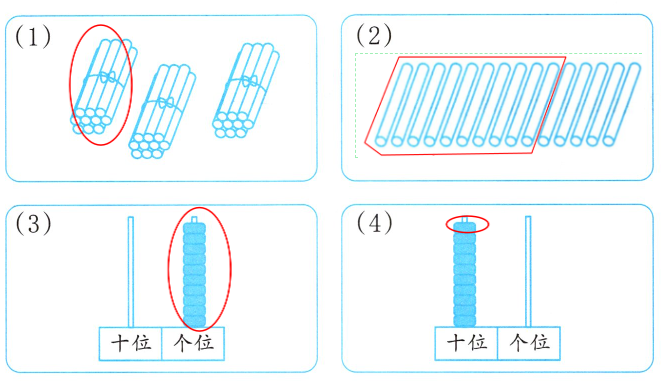 (1)

(2)

(3)

十位 个位

(4)

十位 个位