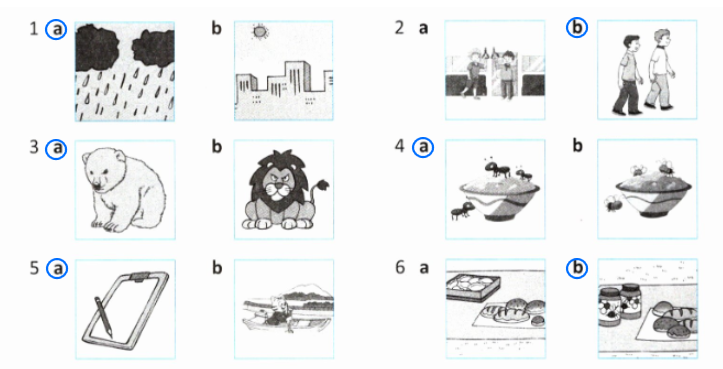 1 a b
2 a b
3 a b
4 a b
5 a b
6 a b