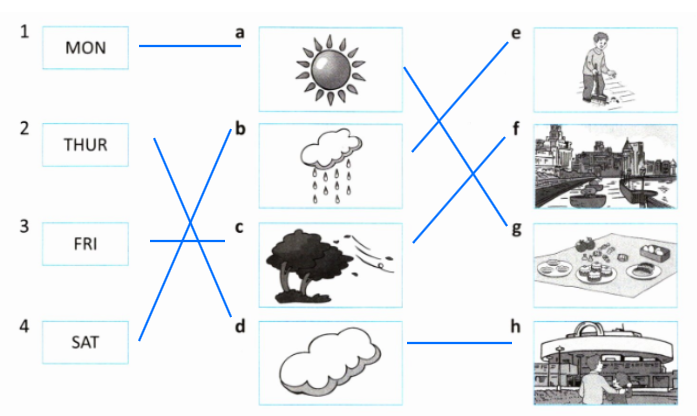 1 MON

2 THUR

3 FRI

4 SAT

a

b

c

d

e

f

g

h