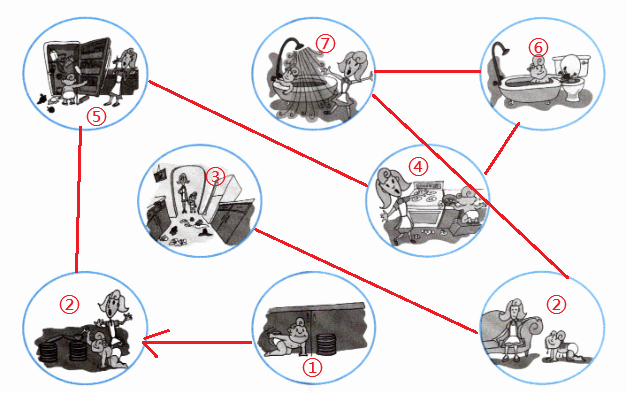 ⑤
⑦
⑥
③
④
②
①
②