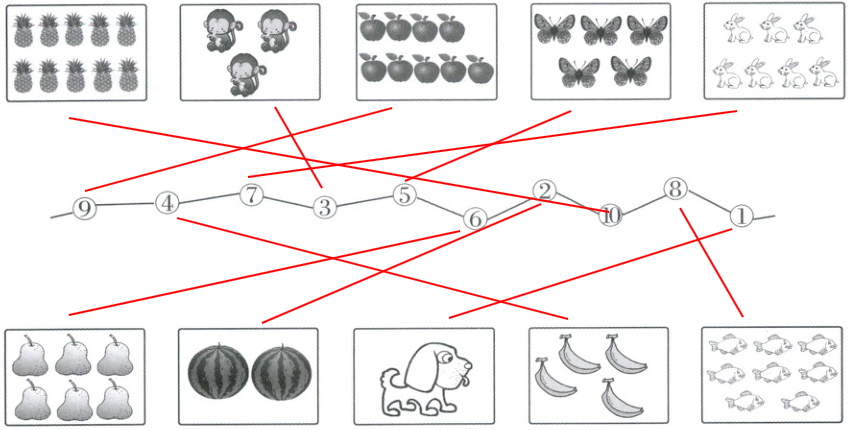 9 4 7 3 5 6 2 10 8 1