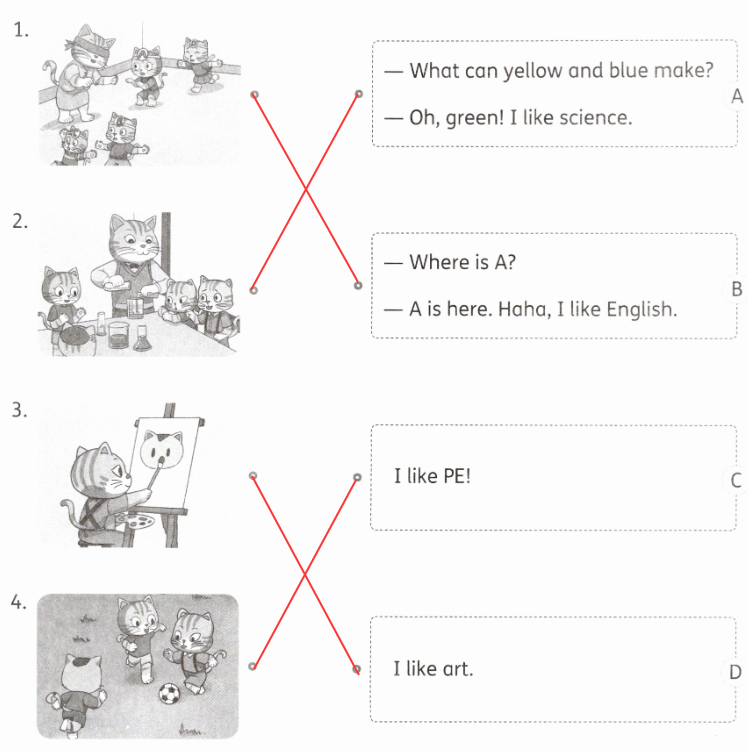 1.

2.

3.

4.

— What can yellow and blue make?

— Oh, green! I like science.

A

— Where is A?

— A is here. Haha, I like English.

B

I like PE!

C

I like art.

D