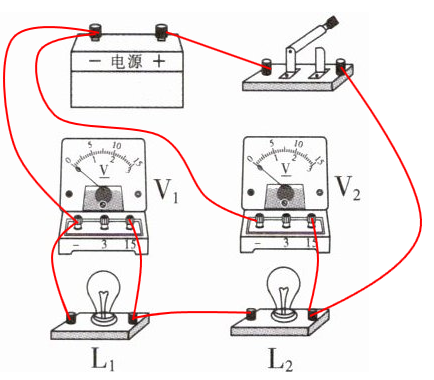 − 电源 +

0 5 10 15
0 1 2 3
V
$V_1$
− 3 15

0 5 10 15
0 1 2 3
V
$V_2$
− 3 15

$L_1$

$L_2$