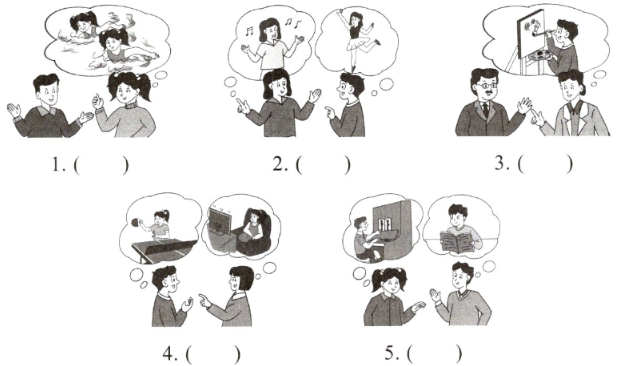 1. (　　)

2. (　　)

3. (　　)

4. (　　)

5. (　　)